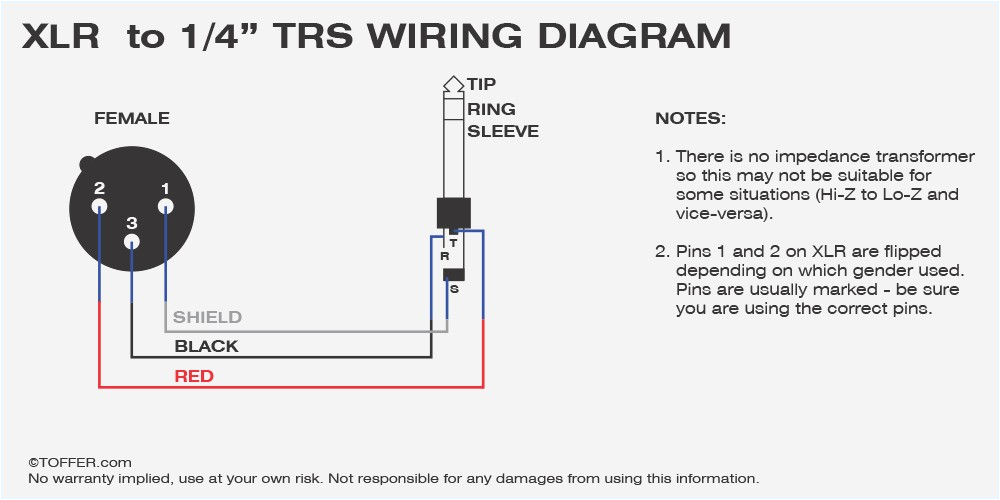 XLR to 1/4” TRS WIRING DIAGRAM

FEMALE

2
1
3

TIP
RING
SLEEVE

T
R
S

SHIELD
BLACK
RED

NOTES:

1. There is no impedance transformer so this may not be suitable for some situations (Hi-Z to Lo-Z and vice-versa).

2. Pins 1 and 2 on XLR are flipped depending on which gender used. Pins are usually marked - be sure you are using the correct pins.

©TOFFER.com
No warranty implied, use at your own risk. Not responsible for any damages from using this information.