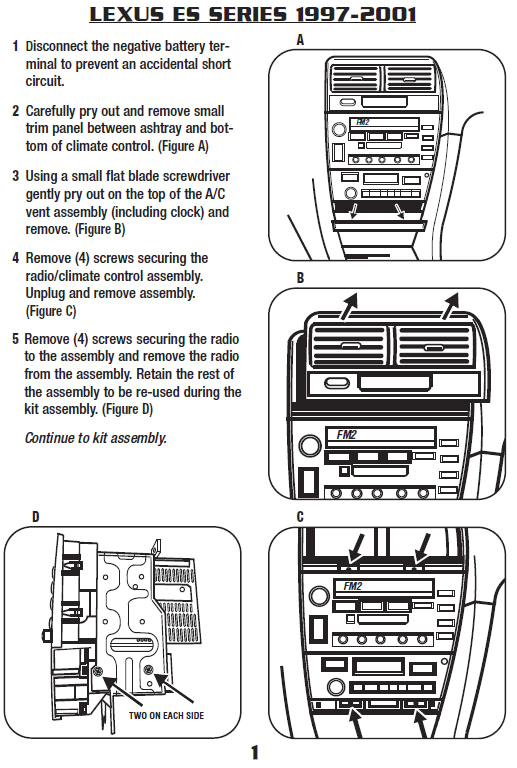 LEXUS ES SERIES 1997-2001

1 Disconnect the negative battery terminal to prevent an accidental short circuit.

2 Carefully pry out and remove small trim panel between ashtray and bottom of climate control. (Figure A)

3 Using a small flat blade screwdriver gently pry out on the top of the A/C vent assembly (including clock) and remove. (Figure B)

4 Remove (4) screws securing the radio/climate control assembly. Unplug and remove assembly. (Figure C)

5 Remove (4) screws securing the radio to the assembly and remove the radio from the assembly. Retain the rest of the assembly to be re-used during the kit assembly. (Figure D)

Continue to kit assembly.

A

FM2

B

FM2

D

TWO ON EACH SIDE

C

FM2

1