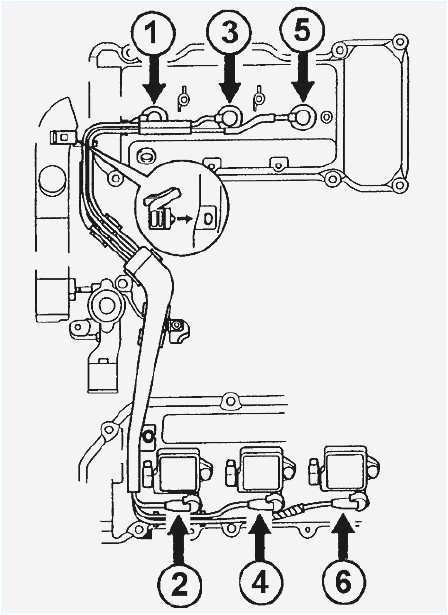 1
3
5
2
4
6