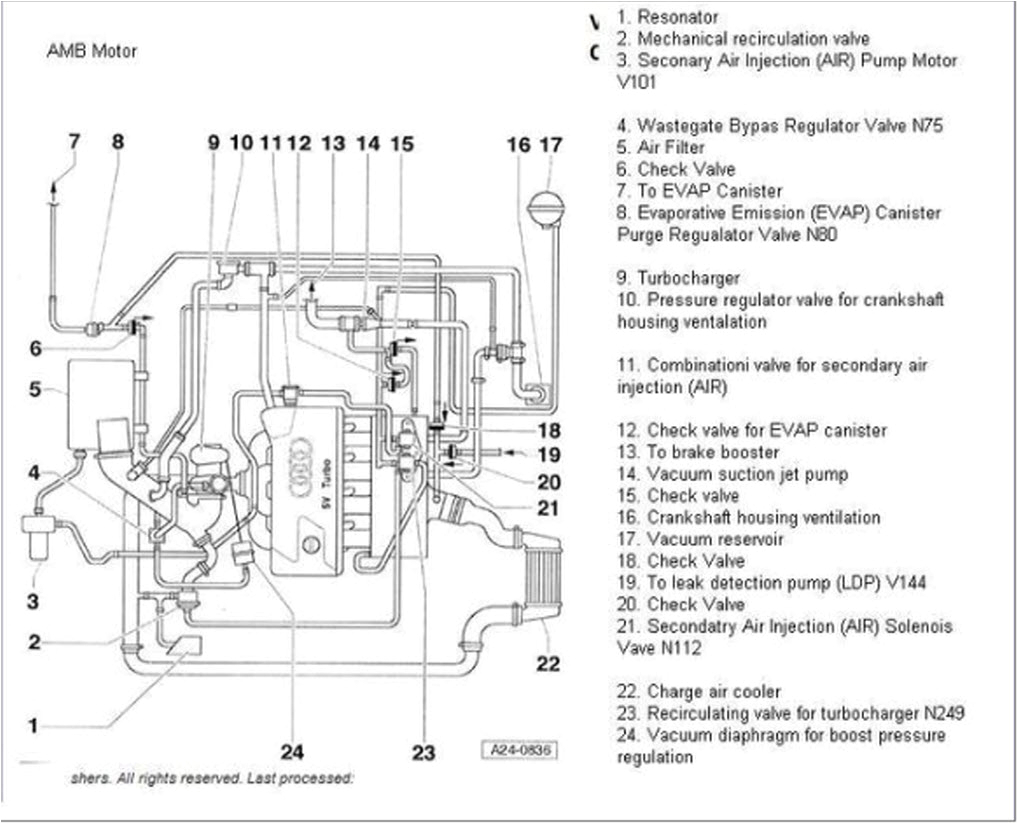 AMB Motor

7 8 9 10 11 12 13 14 15 16 17

6
5
4
3
2
1

18
19
20
21
22

24 23

5V Turbo

A24-0836

shers. All rights reserved. Last processed:

1. Resonator
2. Mechanical recirculation valve
3. Seconary Air Injection (AIR) Pump Motor V101

4. Wastegate Bypas Regulator Valve N75
5. Air Filter
6. Check Valve
7. To EVAP Canister
8. Evaporative Emission (EVAP) Canister Purge Regualator Valve N80

9. Turbocharger
10. Pressure regulator valve for crankshaft housing ventalation

11. Combinationi valve for secondary air injection (AIR)

12. Check valve for EVAP canister
13. To brake booster
14. Vacuum suction jet pump
15. Check valve
16. Crankshaft housing ventilation
17. Vacuum reservoir
18. Check Valve
19. To leak detection pump (LDP) V144
20. Check Valve
21. Secondatry Air Injection (AIR) Solenois Vave N112

22. Charge air cooler
23. Recirculating valve for turbocharger N249
24. Vacuum diaphragm for boost pressure regulation