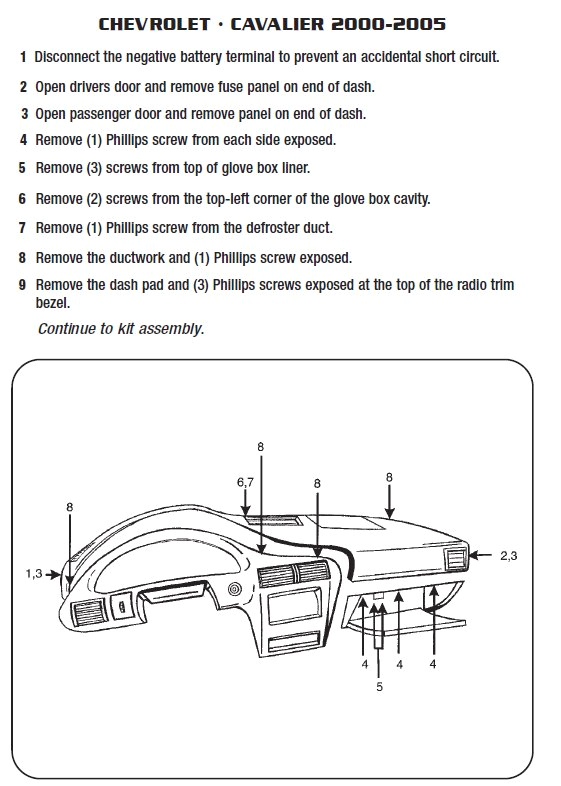 CHEVROLET · CAVALIER 2000-2005

1 Disconnect the negative battery terminal to prevent an accidental short circuit.

2 Open drivers door and remove fuse panel on end of dash.

3 Open passenger door and remove panel on end of dash.

4 Remove (1) Phillips screw from each side exposed.

5 Remove (3) screws from top of glove box liner.

6 Remove (2) screws from the top-left corner of the glove box cavity.

7 Remove (1) Phillips screw from the defroster duct.

8 Remove the ductwork and (1) Phillips screw exposed.

9 Remove the dash pad and (3) Phillips screws exposed at the top of the radio trim bezel.

Continue to kit assembly.

8
6,7
8
8
8
1,3
2,3
4
4
4
5