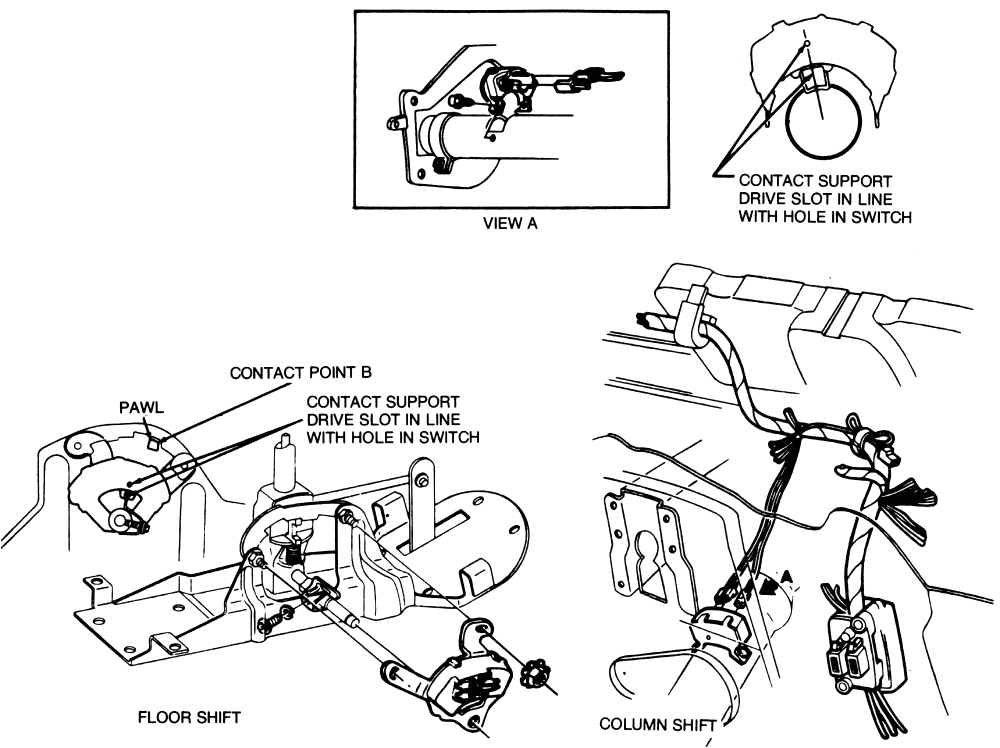 VIEW A

CONTACT SUPPORT DRIVE SLOT IN LINE WITH HOLE IN SWITCH

CONTACT POINT B

PAWL

CONTACT SUPPORT DRIVE SLOT IN LINE WITH HOLE IN SWITCH

A

FLOOR SHIFT

COLUMN SHIFT