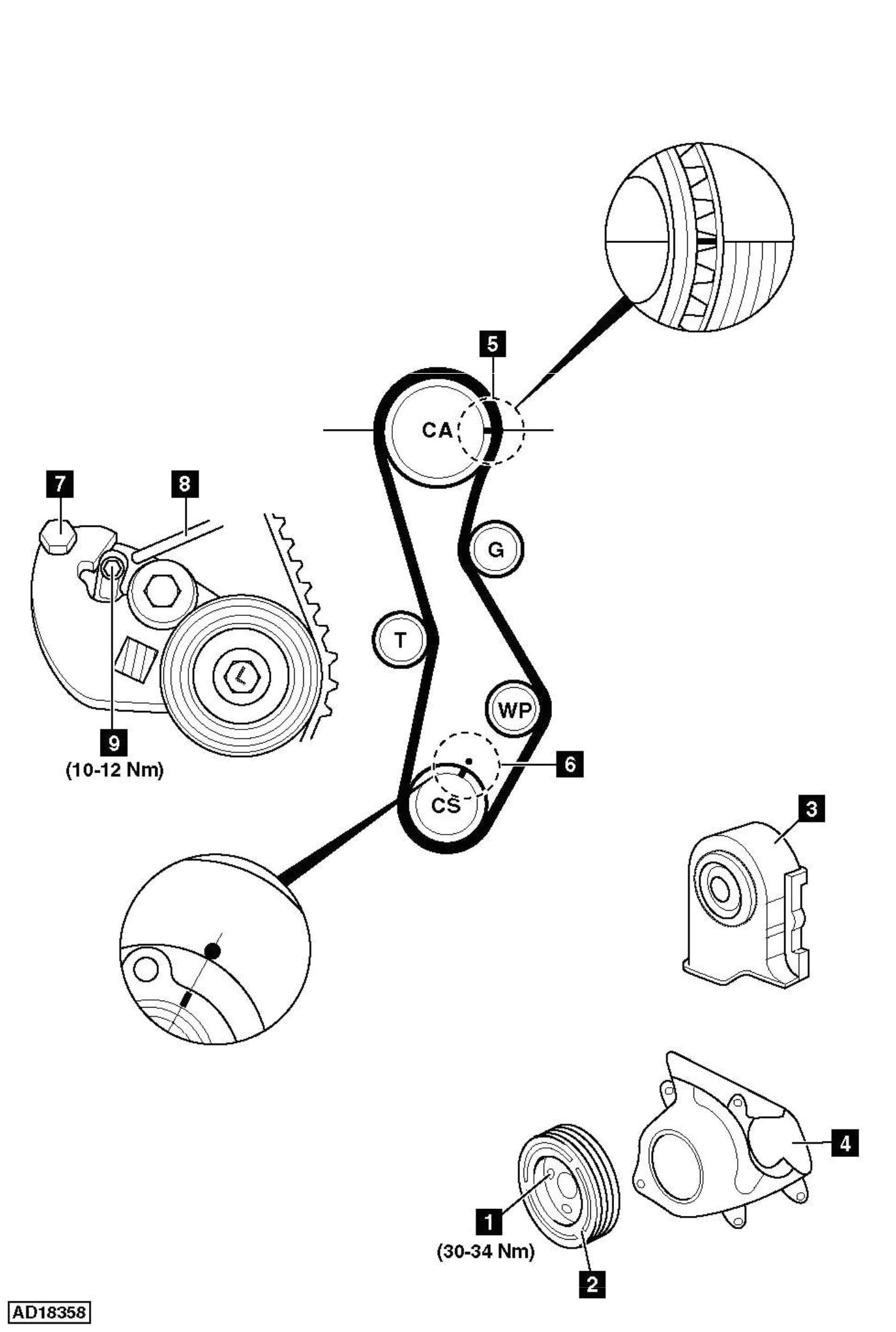 5
CA
7
8
G
T
WP
9
(10-12 Nm)
6
CS
3
4
1
(30-34 Nm)
2
AD18358