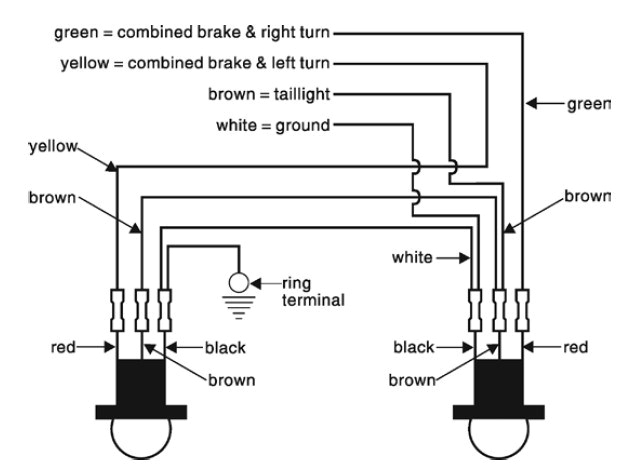 green = combined brake & right turn
yellow = combined brake & left turn
brown = taillight
white = ground
green
yellow
brown
brown
white
ring terminal
red
black
brown
black
brown
red