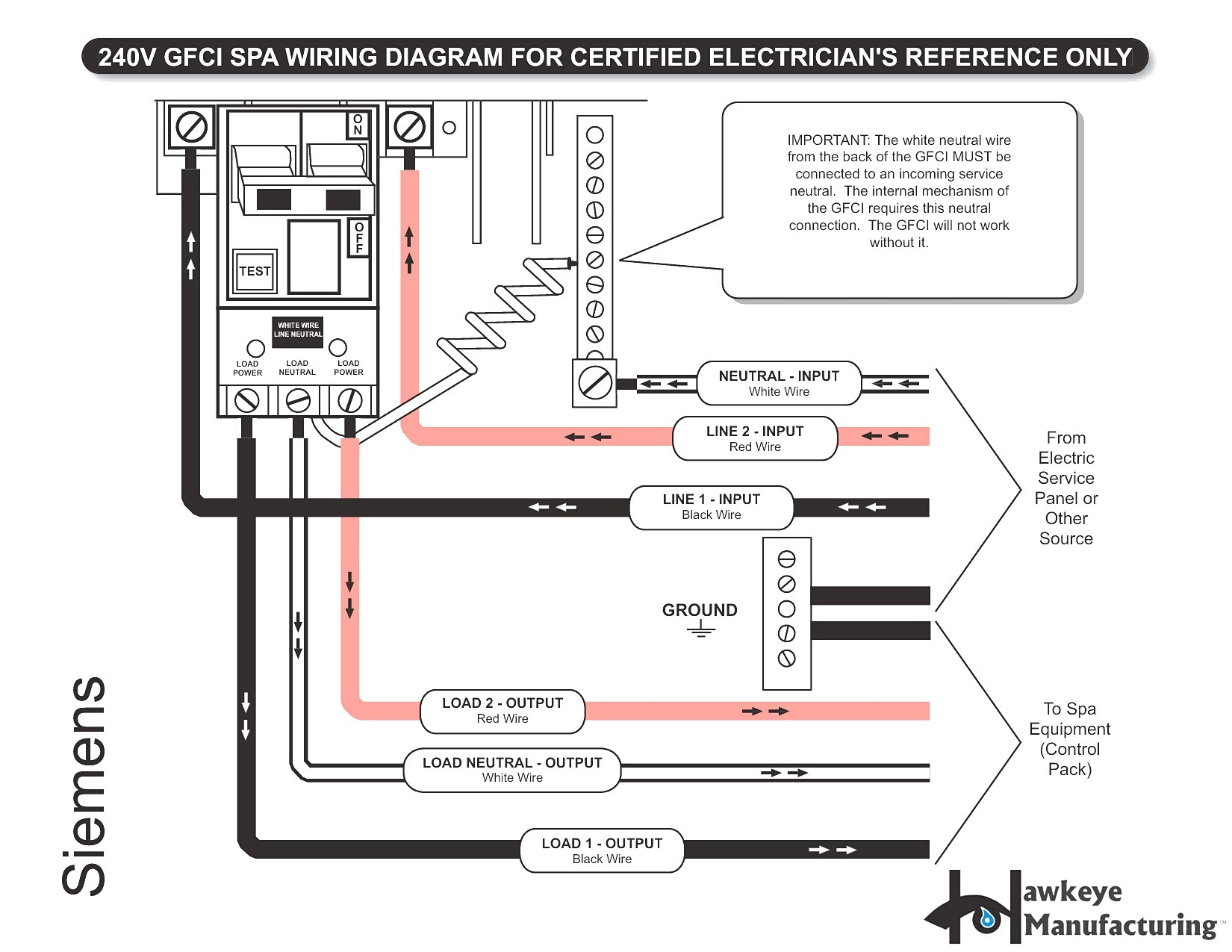 240V GFCI SPA WIRING DIAGRAM FOR CERTIFIED ELECTRICIAN'S REFERENCE ONLY

ON

OFF

TEST

WHITE WIRE LINE NEUTRAL

LOAD POWER

LOAD NEUTRAL

LOAD POWER

IMPORTANT: The white neutral wire from the back of the GFCI MUST be connected to an incoming service neutral. The internal mechanism of the GFCI requires this neutral connection. The GFCI will not work without it.

NEUTRAL - INPUT
White Wire

LINE 2 - INPUT
Red Wire

LINE 1 - INPUT
Black Wire

From Electric Service Panel or Other Source

GROUND

LOAD 2 - OUTPUT
Red Wire

LOAD NEUTRAL - OUTPUT
White Wire

LOAD 1 - OUTPUT
Black Wire

To Spa Equipment (Control Pack)

Siemens

Hawkeye Manufacturing