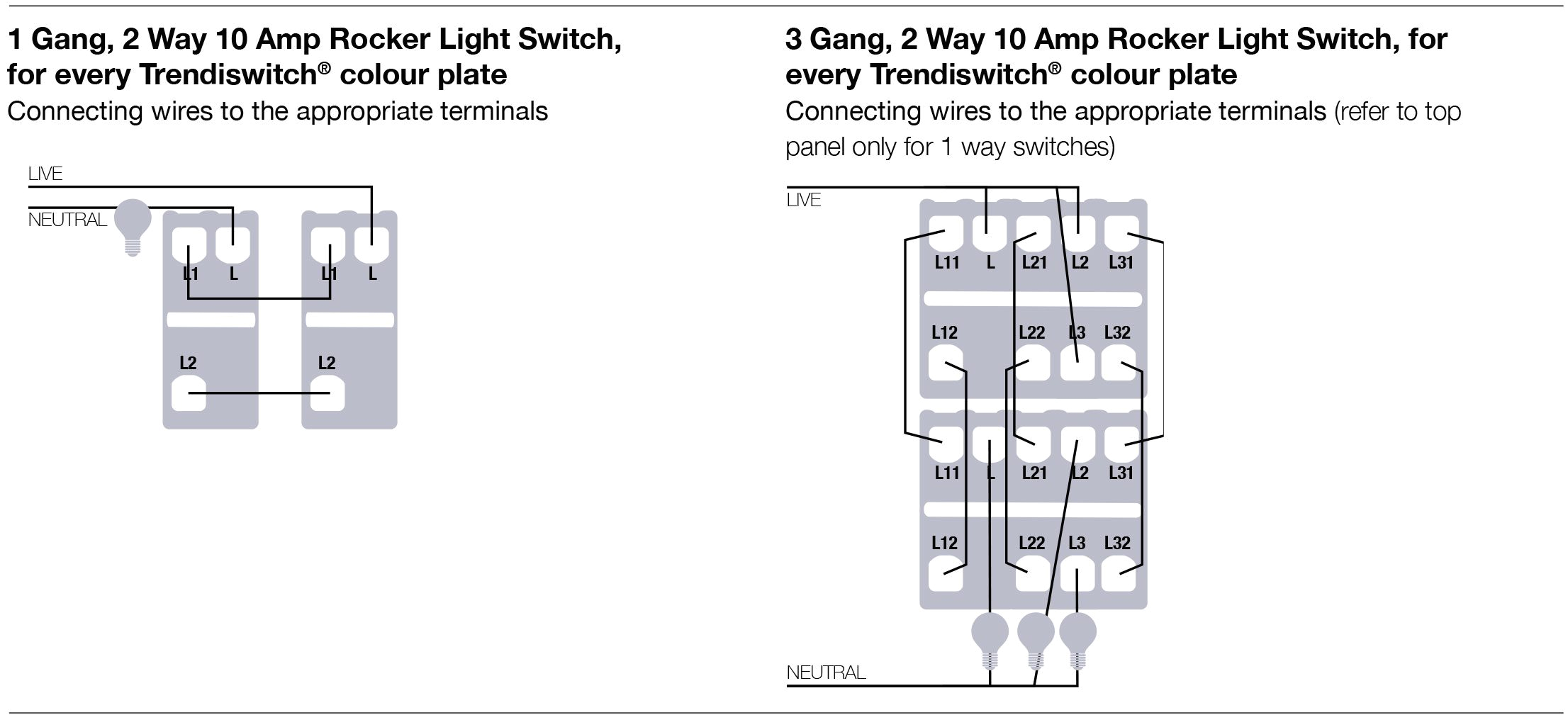 1 Gang, 2 Way 10 Amp Rocker Light Switch, for every Trendiswitch® colour plate

Connecting wires to the appropriate terminals

LIVE

NEUTRAL

L1 L

L1 L

L2

L2

3 Gang, 2 Way 10 Amp Rocker Light Switch, for every Trendiswitch® colour plate

Connecting wires to the appropriate terminals (refer to top panel only for 1 way switches)

LIVE

L11 L L21 L2 L31

L12 L22 L3 L32

L11 L L21 L2 L31

L12 L22 L3 L32

NEUTRAL