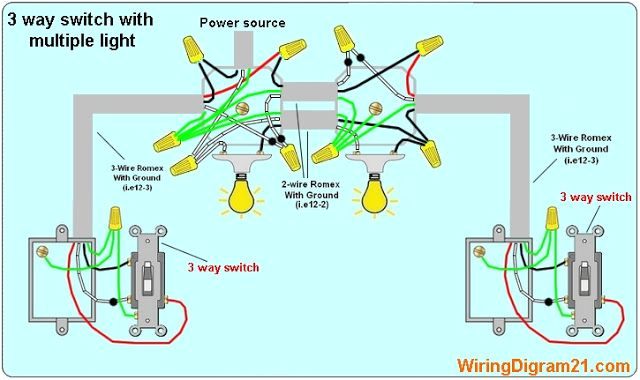 3 way switch with multiple light

Power source

3-Wire Romex With Ground (i.e12-3)

2-wire Romex With Ground (i.e12-2)

3-Wire Romex With Ground (i.e12-3)

3 way switch

3 way switch

WiringDigram21.com