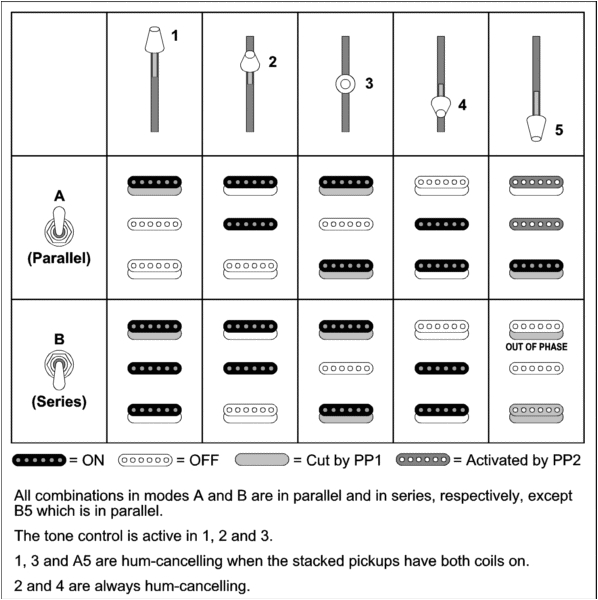 | | 1 | 2 | 3 | 4 | 5 |
|---|---|---|---|---|---|
| A (Parallel) | | | | | |
| B (Series) | | | | | OUT OF PHASE |

= ON = OFF = Cut by PP1 = Activated by PP2

All combinations in modes A and B are in parallel and in series, respectively, except B5 which is in parallel.

The tone control is active in 1, 2 and 3.

1, 3 and A5 are hum-cancelling when the stacked pickups have both coils on.

2 and 4 are always hum-cancelling.