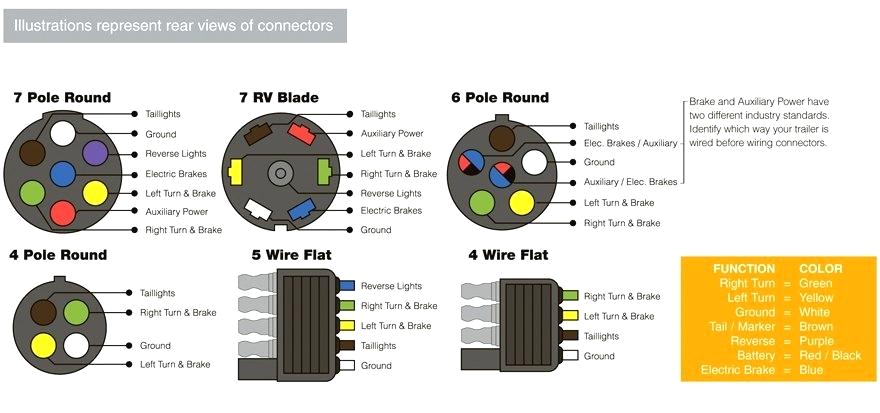 Illustrations represent rear views of connectors

7 Pole Round
Taillights
Ground
Reverse Lights
Electric Brakes
Left Turn & Brake
Auxiliary Power
Right Turn & Brake

7 RV Blade
Taillights
Auxiliary Power
Left Turn & Brake
Right Turn & Brake
Reverse Lights
Electric Brakes
Ground

6 Pole Round
Taillights
Elec. Brakes / Auxiliary
Ground
Auxiliary / Elec. Brakes
Left Turn & Brake
Right Turn & Brake

Brake and Auxiliary Power have two different industry standards. Identify which way your trailer is wired before wiring connectors.

4 Pole Round
Taillights
Right Turn & Brake
Ground
Left Turn & Brake

5 Wire Flat
Reverse Lights
Right Turn & Brake
Left Turn & Brake
Taillights
Ground

4 Wire Flat
Right Turn & Brake
Left Turn & Brake
Taillights
Ground

| FUNCTION | | COLOR |
|---|---|---|
| Right Turn | = | Green |
| Left Turn | = | Yellow |
| Ground | = | White |
| Tail / Marker | = | Brown |
| Reverse | = | Purple |
| Battery | = | Red / Black |
| Electric Brake | = | Blue |