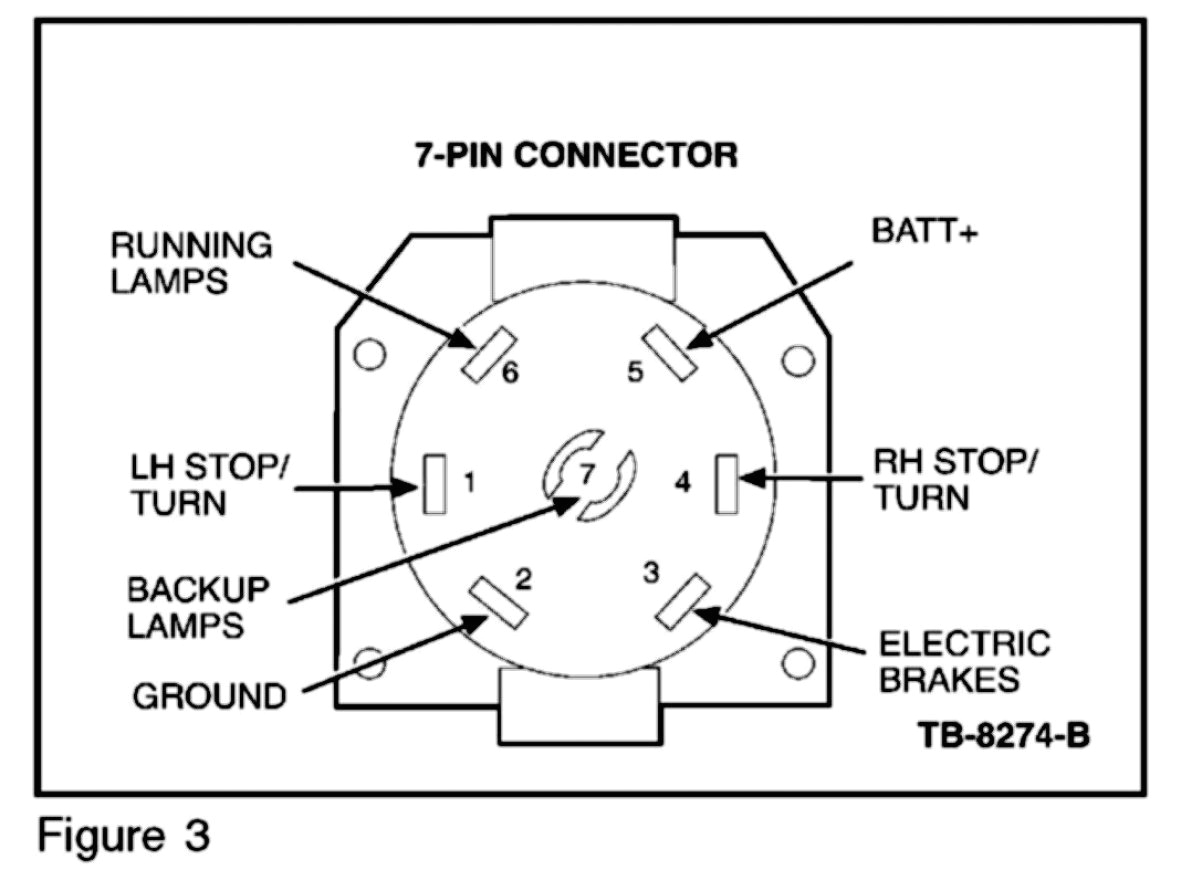 7-PIN CONNECTOR

RUNNING LAMPS

BATT+

6

5

LH STOP/ TURN

1

7

4

RH STOP/ TURN

BACKUP LAMPS

2

3

GROUND

ELECTRIC BRAKES

TB-8274-B

Figure 3