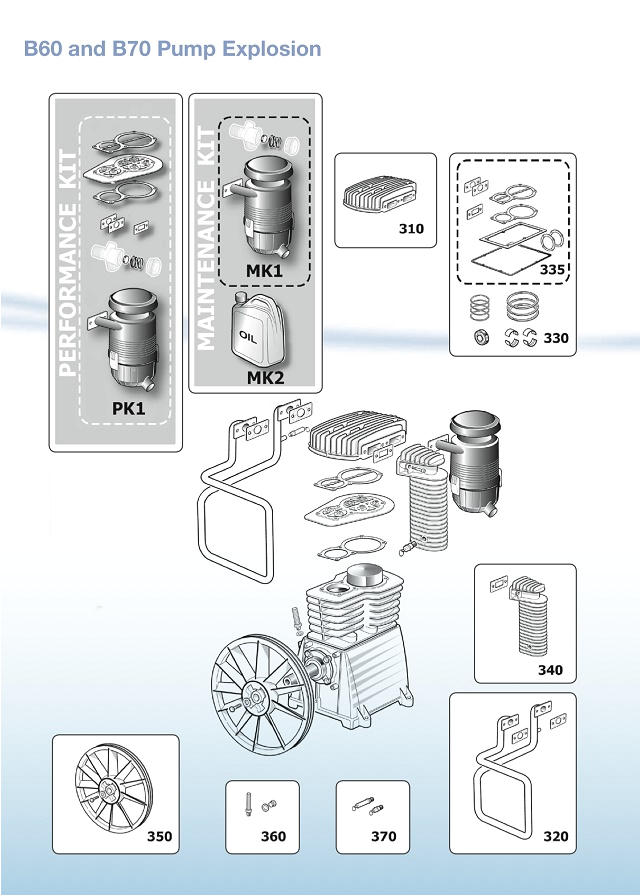 B60 and B70 Pump Explosion

PERFORMANCE KIT

PK1

MAINTENANCE KIT

MK1

OIL

MK2

310

335

330

340

350

360

370

320