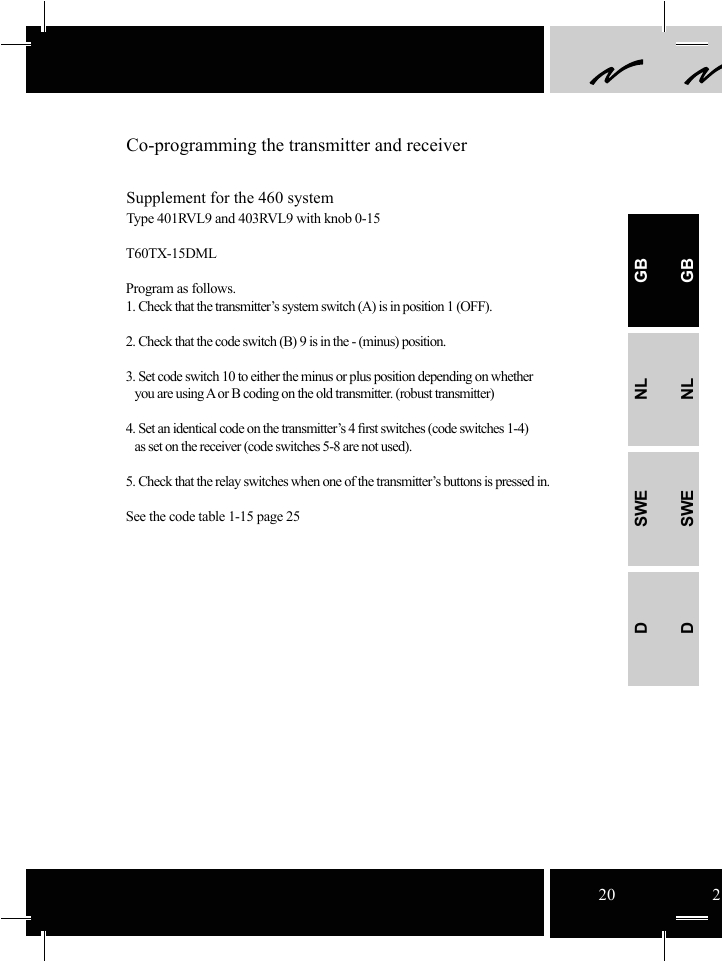 Co-programming the transmitter and receiver

Supplement for the 460 system
Type 401RVL9 and 403RVL9 with knob 0-15

T60TX-15DML

Program as follows.
1. Check that the transmitter's system switch (A) is in position 1 (OFF).

2. Check that the code switch (B) 9 is in the - (minus) position.

3. Set code switch 10 to either the minus or plus position depending on whether you are using A or B coding on the old transmitter. (robust transmitter)

4. Set an identical code on the transmitter's 4 first switches (code switches 1-4) as set on the receiver (code switches 5-8 are not used).

5. Check that the relay switches when one of the transmitter's buttons is pressed in.

See the code table 1-15 page 25

GB GB

NL NL

SWE SWE

D D

20 2