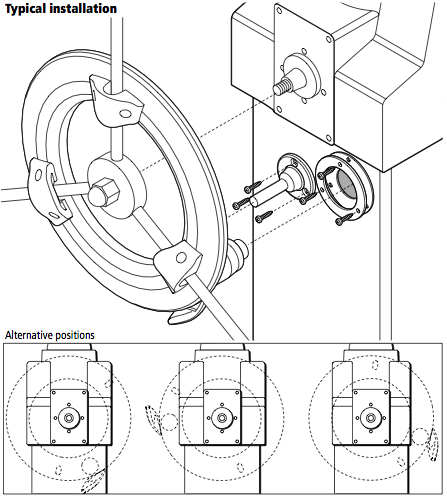 Typical installation

Alternative positions