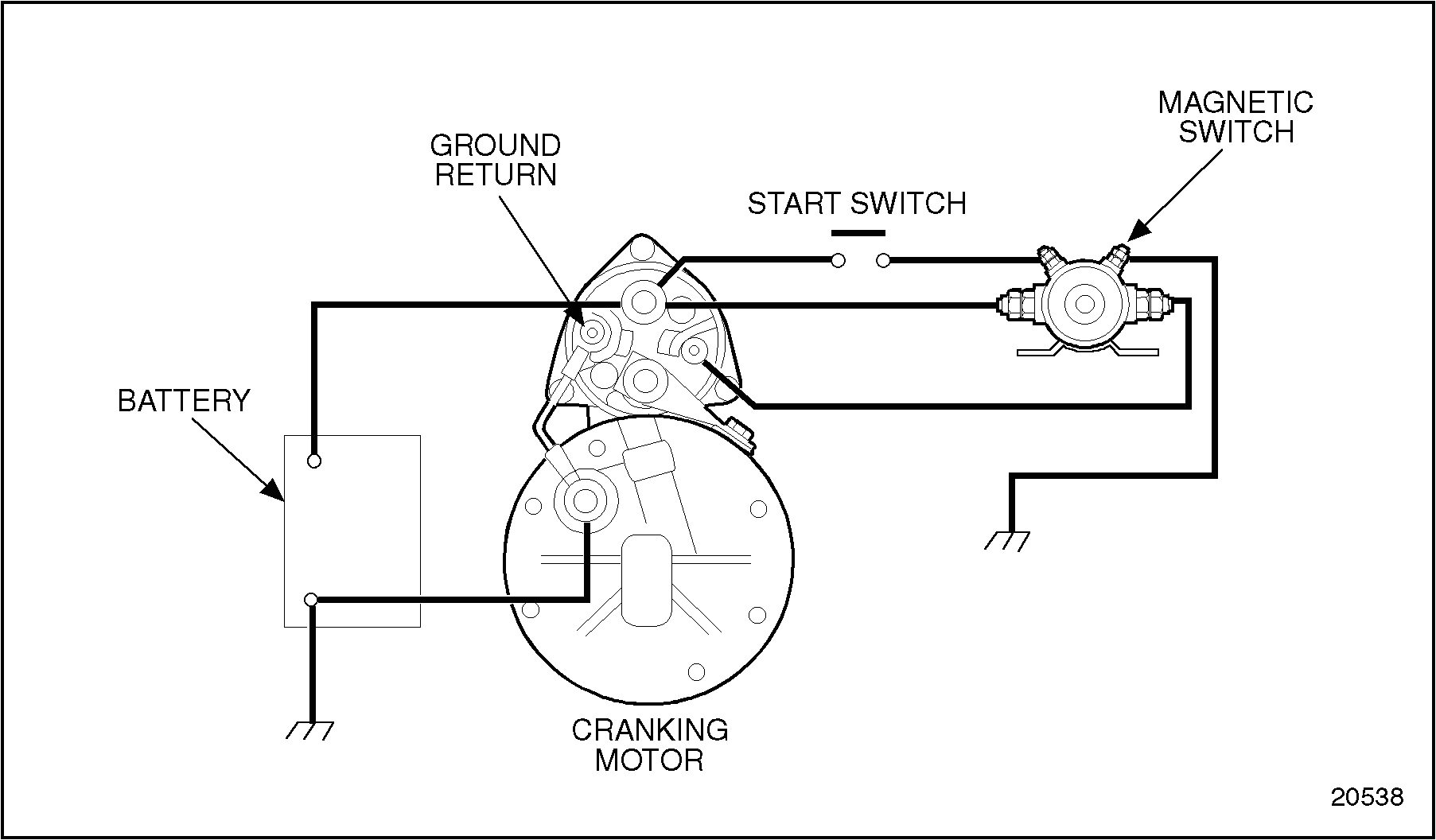 MAGNETIC SWITCH

GROUND RETURN

START SWITCH

BATTERY

CRANKING MOTOR

20538