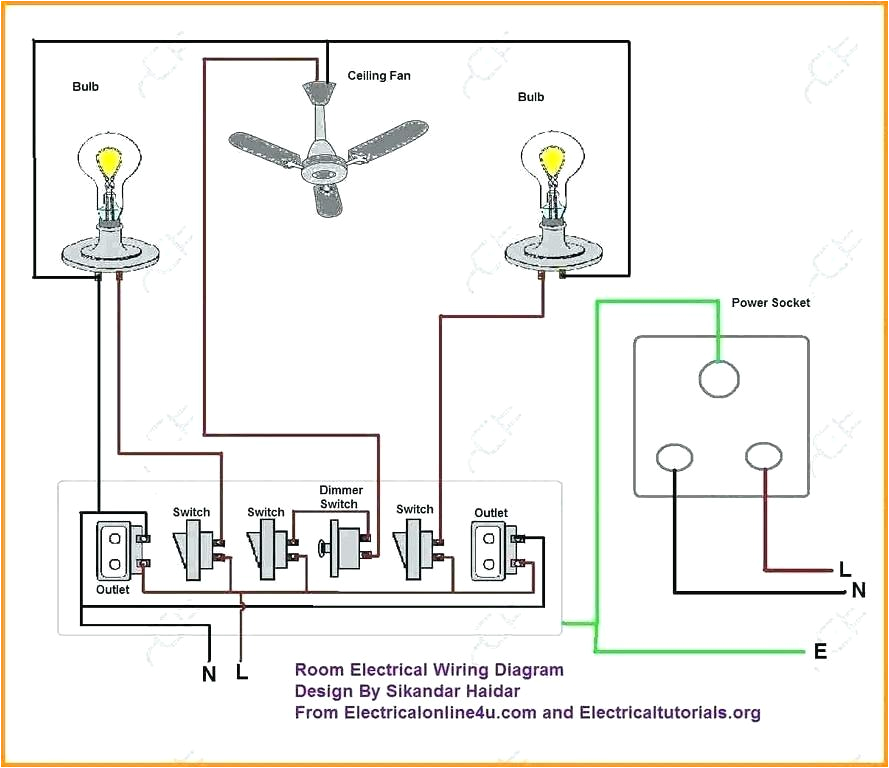 Bulb

Ceiling Fan

Bulb

Power Socket

Switch

Switch

Dimmer Switch

Switch

Outlet

Outlet

L

N

E

N L

Room Electrical Wiring Diagram
Design By Sikandar Haidar
From Electricalonline4u.com and Electricaltutorials.org