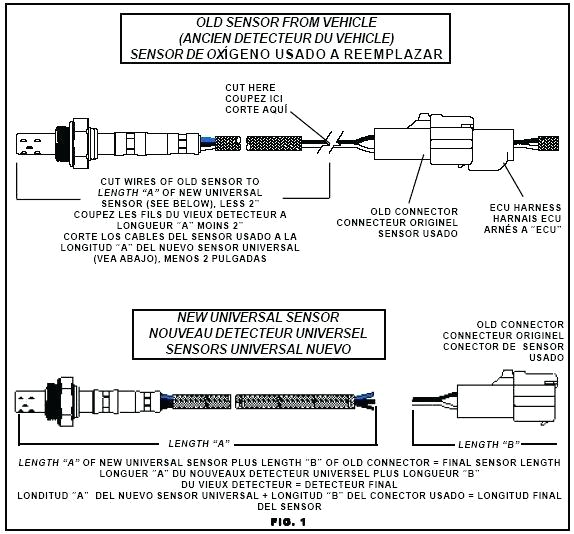 OLD SENSOR FROM VEHICLE
(ANCIEN DETECTEUR DU VEHICLE)
SENSOR DE OXÍGENO USADO A REEMPLAZAR

CUT HERE
COUPEZ ICI
CORTE AQUÍ

CUT WIRES OF OLD SENSOR TO LENGTH "A" OF NEW UNIVERSAL SENSOR (SEE BELOW), LESS 2"
COUPEZ LES FILS DU VIEUX DETECTEUR A LONGUEUR "A" MOINS 2"
CORTE LOS CABLES DEL SENSOR USADO A LA LONGITUD "A" DEL NUEVO SENSOR UNIVERSAL (VEA ABAJO), MENOS 2 PULGADAS

OLD CONNECTOR
CONNECTEUR ORIGINEL
SENSOR USADO

ECU HARNESS
HARNAIS ECU
ARNÉS A "ECU"

NEW UNIVERSAL SENSOR
NOUVEAU DETECTEUR UNIVERSEL
SENSORS UNIVERSAL NUEVO

OLD CONNECTOR
CONNECTEUR ORIGINEL
CONECTOR DE SENSOR USADO

LENGTH "A"

LENGTH "B"

LENGTH "A" OF NEW UNIVERSAL SENSOR PLUS LENGTH "B" OF OLD CONNECTOR = FINAL SENSOR LENGTH
LONGUER "A" DU NOUVEAUX DETECTEUR UNIVERSEL PLUS LONGUEUR "B" DU VIEUX DETECTEUR = DETECTEUR FINAL
LONDITUD "A" DEL NUEVO SENSOR UNIVERSAL + LONGITUD "B" DEL CONECTOR USADO = LONGITUD FINAL DEL SENSOR

FIG. 1