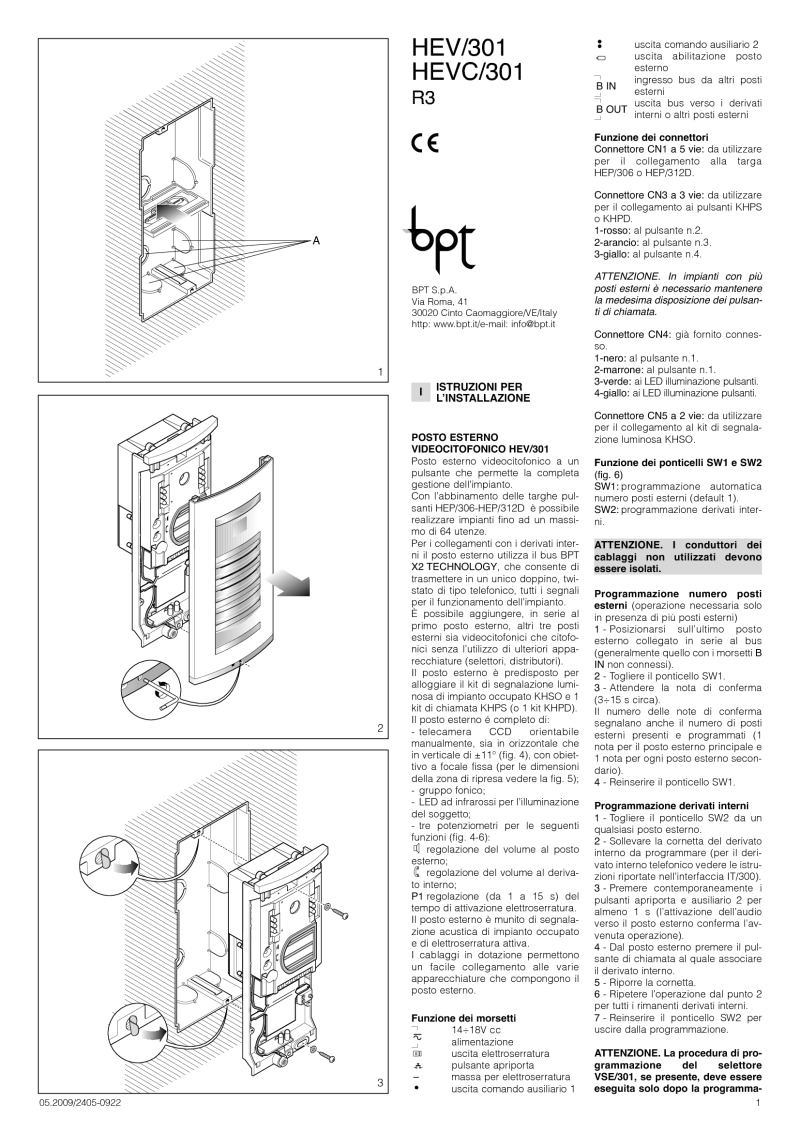 A

1

2

3

05.2009/2405-0922

HEV/301
HEVC/301
R3

CE

bpt

BPT S.p.A.
Via Roma, 41
30020 Cinto Caomaggiore/VE/Italy
http: www.bpt.it/e-mail: info@bpt.it

I ISTRUZIONI PER L'INSTALLAZIONE

POSTO ESTERNO VIDEOCITOFONICO HEV/301
Posto esterno videocitofonico a un pulsante che permette la completa gestione dell'impianto.
Con l'abbinamento delle targhe pulsanti HEP/306-HEP/312D è possibile realizzare impianti fino ad un massimo di 64 utenze.
Per i collegamenti con i derivati interni il posto esterno utilizza il bus BPT X2 TECHNOLOGY, che consente di trasmettere in un unico doppino, twistato di tipo telefonico, tutti i segnali per il funzionamento dell'impianto.
È possibile aggiungere, in serie al primo posto esterno, altri tre posti esterni sia videocitofonici che citofonici senza l'utilizzo di ulteriori apparecchiature (selettori, distributori).
Il posto esterno è predisposto per alloggiare il kit di segnalazione luminosa di impianto occupato KHSO e 1 kit di chiamata KHPS (o 1 kit KHPD).
Il posto esterno è completo di:
- telecamera CCD orientabile manualmente, sia in orizzontale che in verticale di ±11° (fig. 4), con obiettivo a focale fissa (per le dimensioni della zona di ripresa vedere la fig. 5);
- gruppo fonico;
- LED ad infrarossi per l'illuminazione del soggetto;
- tre potenziometri per le seguenti funzioni (fig. 4-6):
regolazione del volume al posto esterno;
regolazione del volume al derivato interno;
P1 regolazione (da 1 a 15 s) del tempo di attivazione elettroserratura.
Il posto esterno è munito di segnalazione acustica di impianto occupato e di elettroserratura attiva.
I cablaggi in dotazione permettono un facile collegamento alle varie apparecchiature che compongono il posto esterno.

Funzione dei morsetti
14÷18V cc alimentazione
uscita elettroserratura
pulsante apriporta
massa per elettroserratura
uscita comando ausiliario 1
uscita comando ausiliario 2
uscita abilitazione posto esterno
B IN ingresso bus da altri posti esterni
B OUT uscita bus verso i derivati interni o altri posti esterni

Funzione dei connettori
Connettore CN1 a 5 vie: da utilizzare per il collegamento alla targa HEP/306 o HEP/312D.

Connettore CN3 a 3 vie: da utilizzare per il collegamento ai pulsanti KHPS o KHPD.
1-rosso: al pulsante n.2.
2-arancio: al pulsante n.3.
3-giallo: al pulsante n.4.

ATTENZIONE. In impianti con più posti esterni è necessario mantenere la medesima disposizione dei pulsanti di chiamata.

Connettore CN4: già fornito connesso.
1-nero: al pulsante n.1.
2-marrone: al pulsante n.1.
3-verde: ai LED illuminazione pulsanti.
4-giallo: ai LED illuminazione pulsanti.

Connettore CN5 a 2 vie: da utilizzare per il collegamento al kit di segnalazione luminosa KHSO.

Funzione dei ponticelli SW1 e SW2 (fig. 6)
SW1: programmazione automatica numero posti esterni (default 1).
SW2: programmazione derivati interni.

ATTENZIONE. I conduttori dei cablaggi non utilizzati devono essere isolati.

Programmazione numero posti esterni (operazione necessaria solo in presenza di più posti esterni)
1 - Posizionarsi sull'ultimo posto esterno collegato in serie al bus (generalmente quello con i morsetti B IN non connessi).
2 - Togliere il ponticello SW1.
3 - Attendere la nota di conferma (3÷15 s circa).
Il numero delle note di conferma segnalano anche il numero di posti esterni presenti e programmati (1 nota per il posto esterno principale e 1 nota per ogni posto esterno secondario).
4 - Reinserire il ponticello SW1.

Programmazione derivati interni
1 - Togliere il ponticello SW2 da un qualsiasi posto esterno.
2 - Sollevare la cornetta del derivato interno da programmare (per il derivato interno telefonico vedere le istruzioni riportate nell'interfaccia IT/300).
3 - Premere contemporaneamente i pulsanti apriporta e ausiliario 2 per almeno 1 s (l'attivazione dell'audio verso il posto esterno conferma l'avvenuta operazione).
4 - Dal posto esterno premere il pulsante di chiamata al quale associare il derivato interno.
5 - Riporre la cornetta.
6 - Ripetere l'operazione dal punto 2 per tutti i rimanenti derivati interni.
7 - Reinserire il ponticello SW2 per uscire dalla programmazione.

ATTENZIONE. La procedura di programmazione del selettore VSE/301, se presente, deve essere eseguita solo dopo la programma-

1