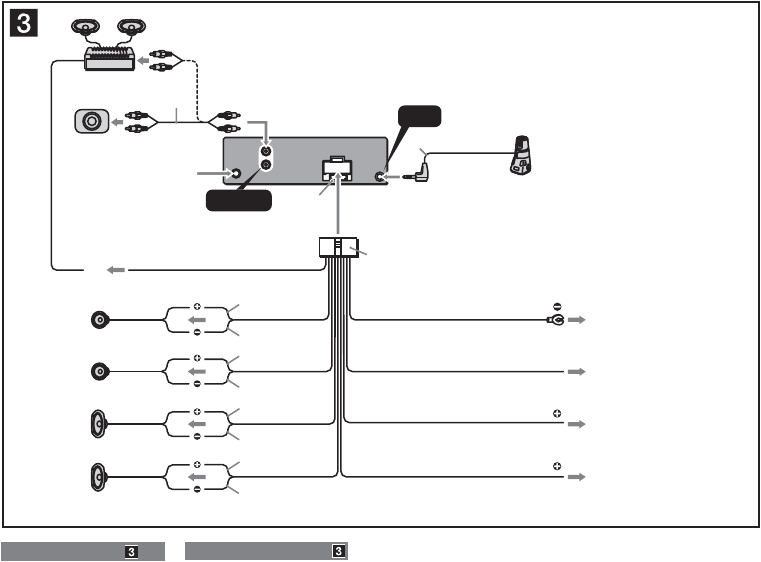 3

3

3