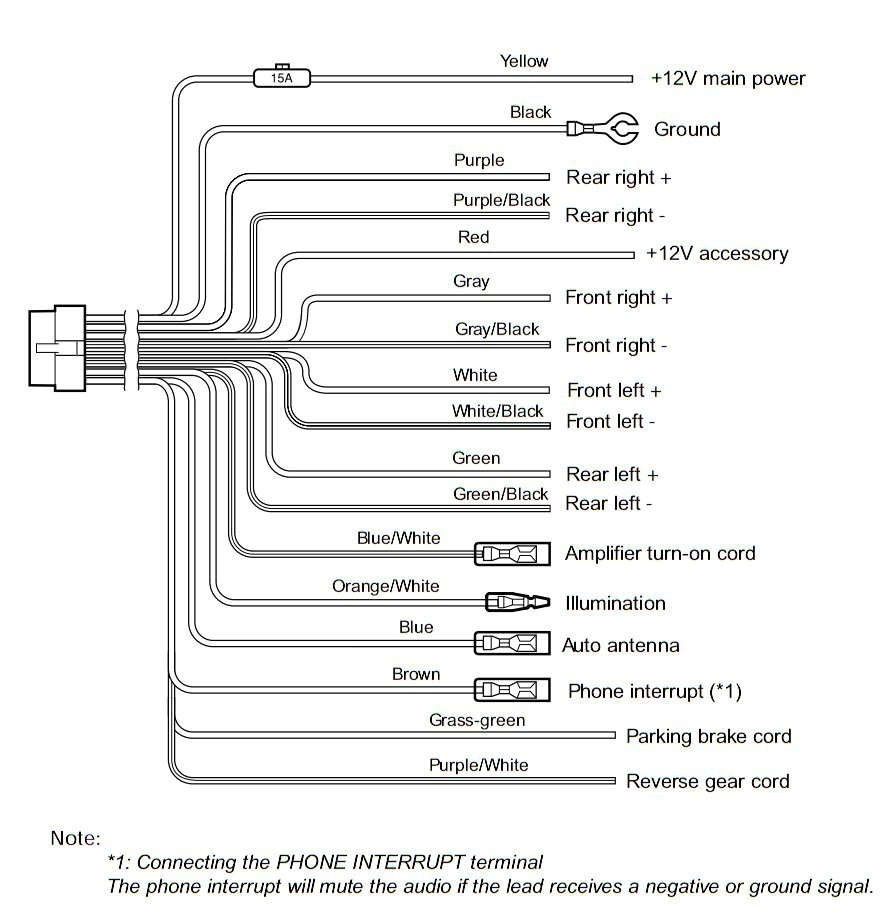 15A
Yellow
+12V main power
Black
Ground
Purple
Rear right +
Purple/Black
Rear right -
Red
+12V accessory
Gray
Front right +
Gray/Black
Front right -
White
Front left +
White/Black
Front left -
Green
Rear left +
Green/Black
Rear left -
Blue/White
Amplifier turn-on cord
Orange/White
Illumination
Blue
Auto antenna
Brown
Phone interrupt (*1)
Grass-green
Parking brake cord
Purple/White
Reverse gear cord

Note:
*1: Connecting the PHONE INTERRUPT terminal
The phone interrupt will mute the audio if the lead receives a negative or ground signal.