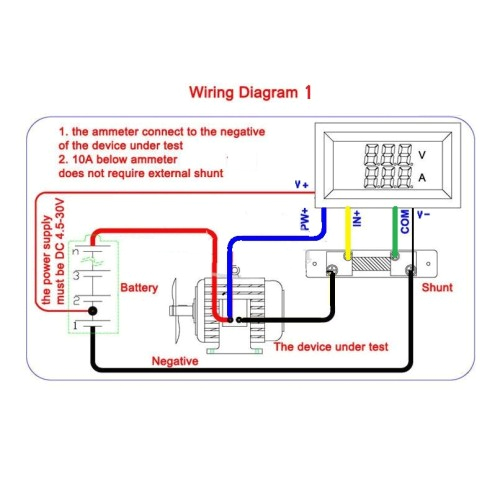 Wiring Diagram 1

1. the ammeter connect to the negative of the device under test
2. 10A below ammeter does not require external shunt

8.8.8. V
8.8.8. A

V+

PW+
IN+
COM
V-

the power supply must be DC 4.5-30V

n
3
2
1

Battery

Shunt

The device under test

Negative