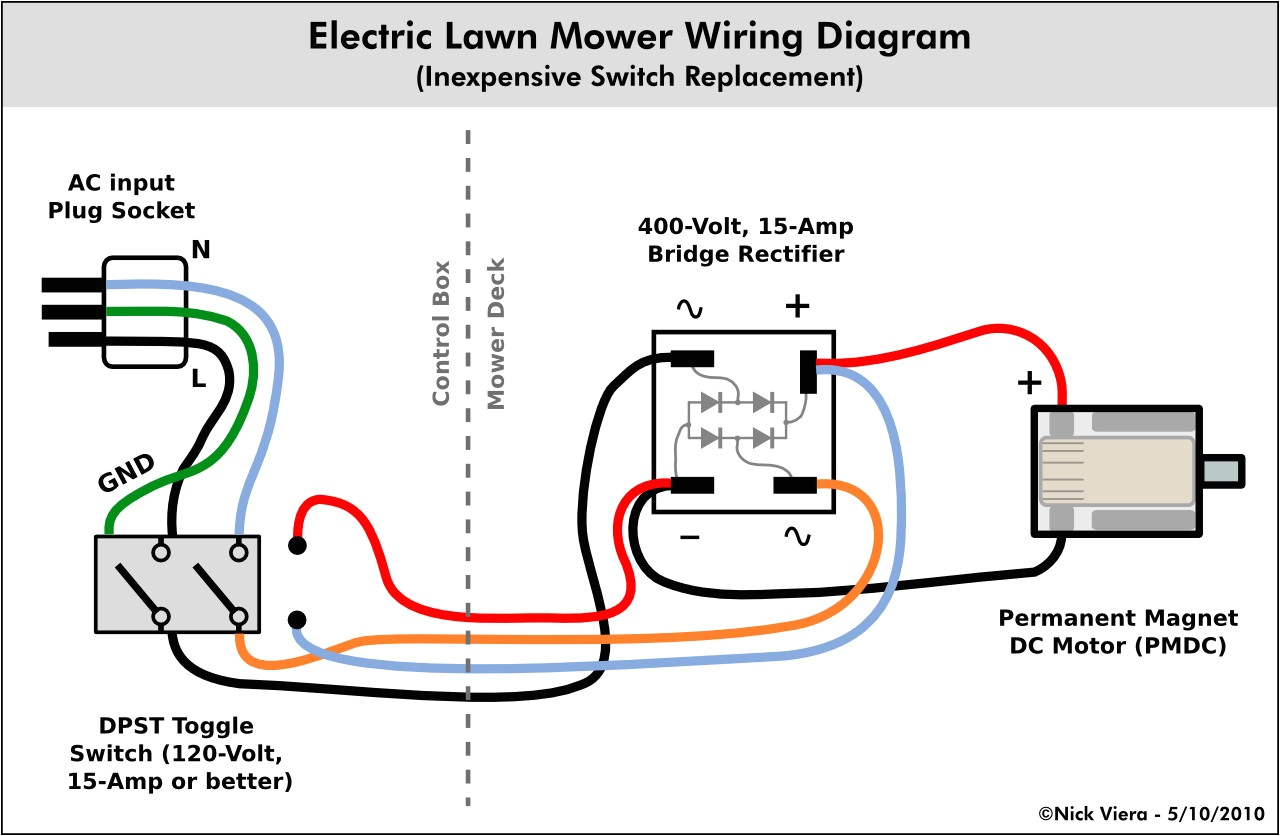 Electric Lawn Mower Wiring Diagram
(Inexpensive Switch Replacement)

AC input
Plug Socket

N

L

GND

Control Box

Mower Deck

400-Volt, 15-Amp
Bridge Rectifier

~

+

−

~

+

Permanent Magnet
DC Motor (PMDC)

DPST Toggle
Switch (120-Volt,
15-Amp or better)

©Nick Viera - 5/10/2010