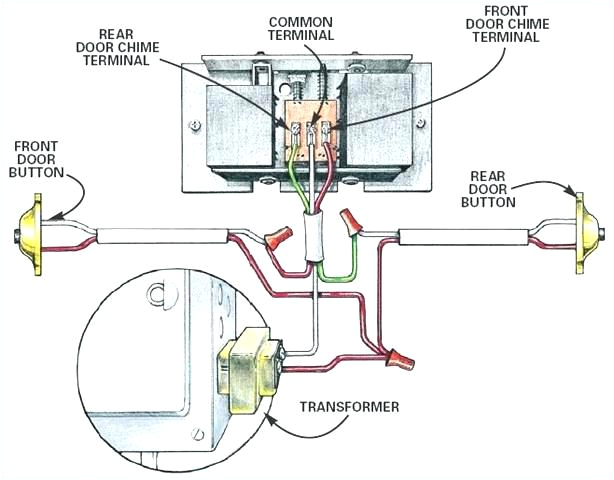 REAR DOOR CHIME TERMINAL

COMMON TERMINAL

FRONT DOOR CHIME TERMINAL

FRONT DOOR BUTTON

REAR DOOR BUTTON

TRANSFORMER