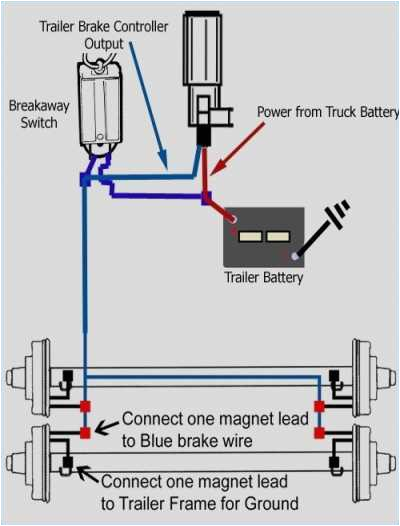 Trailer Brake Controller Output

Breakaway Switch

Power from Truck Battery

Trailer Battery

Connect one magnet lead to Blue brake wire

Connect one magnet lead to Trailer Frame for Ground