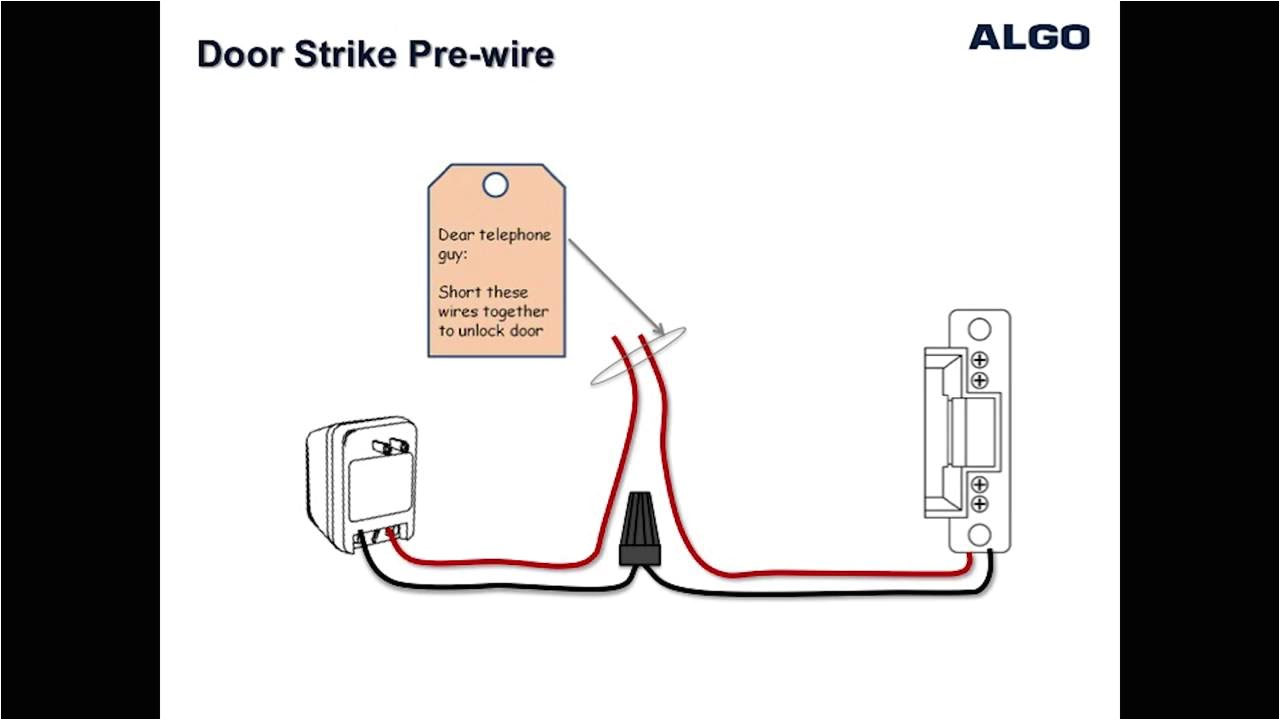 Door Strike Pre-wire

ALGO

Dear telephone guy:

Short these wires together to unlock door