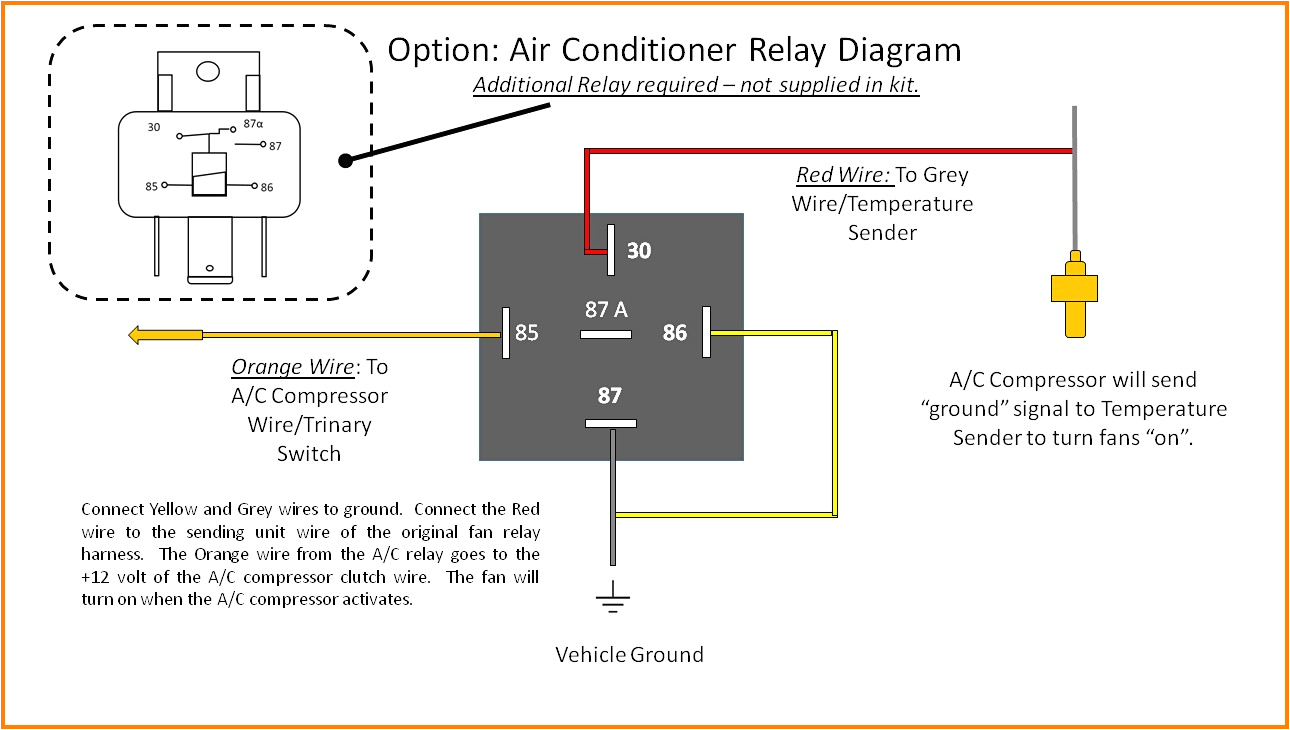 Option: Air Conditioner Relay Diagram

Additional Relay required – not supplied in kit.

30
87α
87
85
86

Red Wire: To Grey Wire/Temperature Sender

30

85

87 A

86

87

Orange Wire: To A/C Compressor Wire/Trinary Switch

A/C Compressor will send "ground" signal to Temperature Sender to turn fans "on".

Connect Yellow and Grey wires to ground. Connect the Red wire to the sending unit wire of the original fan relay harness. The Orange wire from the A/C relay goes to the +12 volt of the A/C compressor clutch wire. The fan will turn on when the A/C compressor activates.

Vehicle Ground