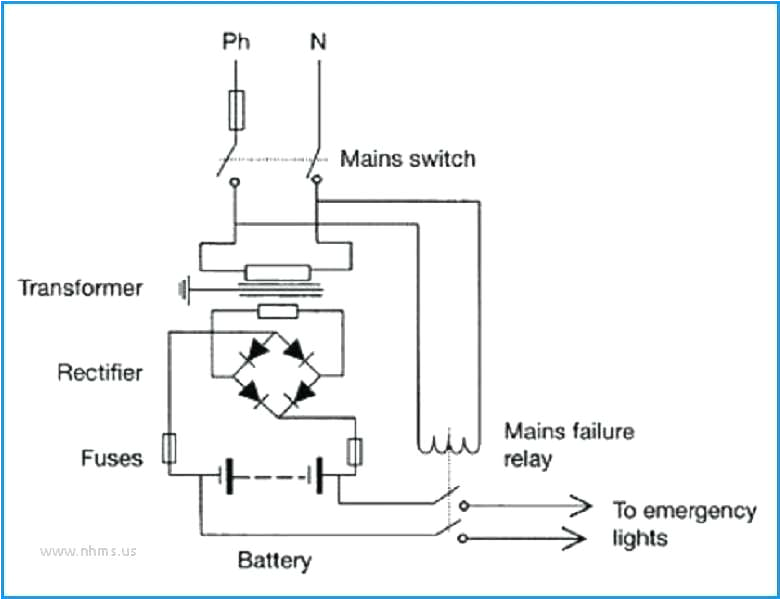 Ph
N
Mains switch
Transformer
Rectifier
Fuses
Mains failure relay
To emergency lights
Battery
www.nhms.us