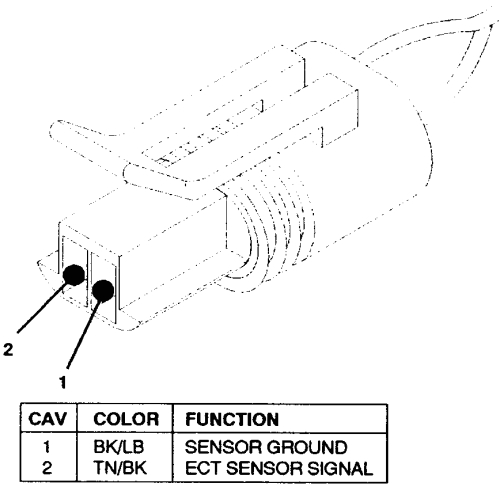 2

1

| CAV | COLOR | FUNCTION |
|---|---|---|
| 1 | BK/LB | SENSOR GROUND |
| 2 | TN/BK | ECT SENSOR SIGNAL |