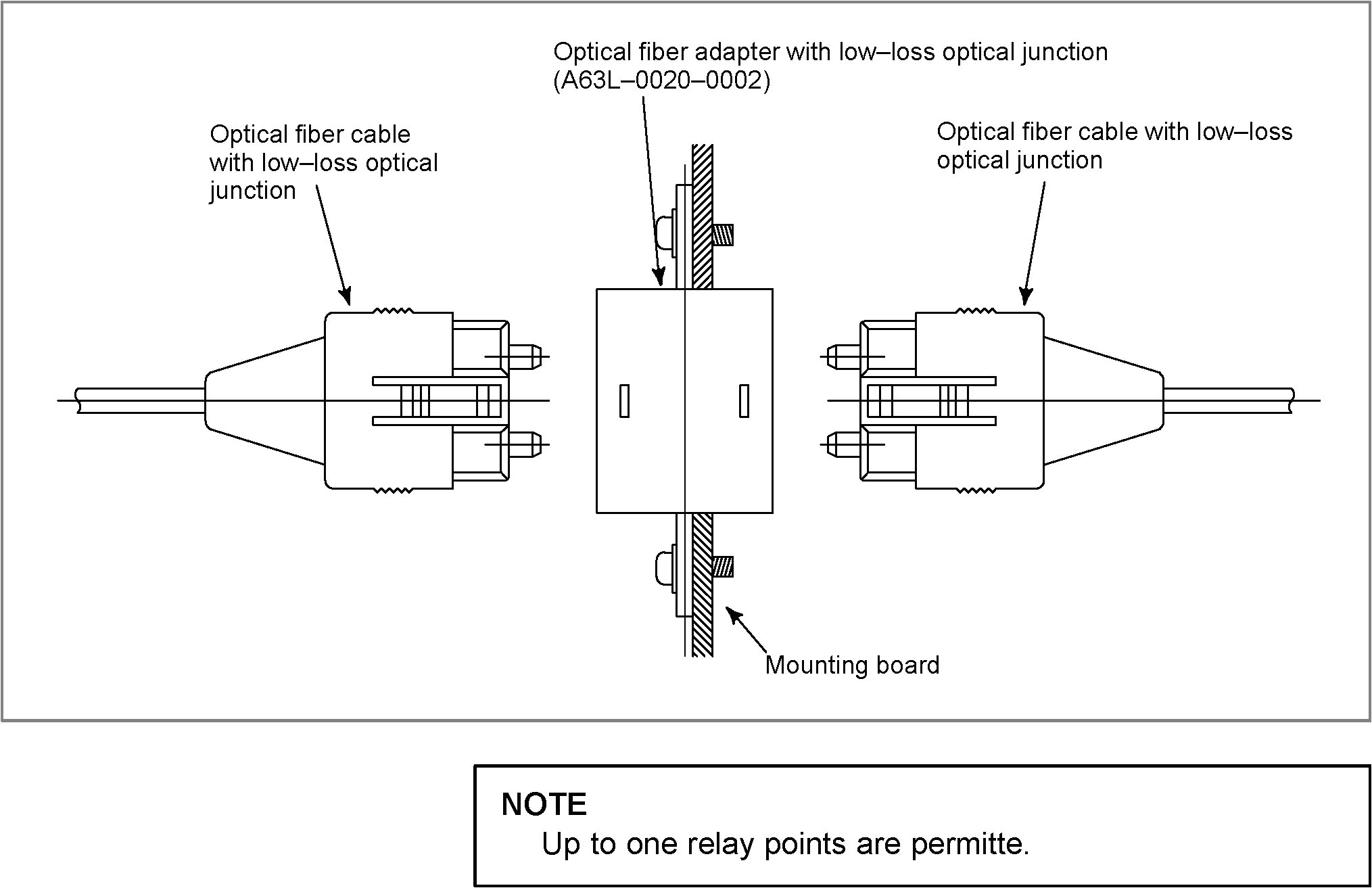 Optical fiber adapter with low–loss optical junction (A63L–0020–0002)

Optical fiber cable with low–loss optical junction

Optical fiber cable with low–loss optical junction

Mounting board

NOTE
Up to one relay points are permitte.