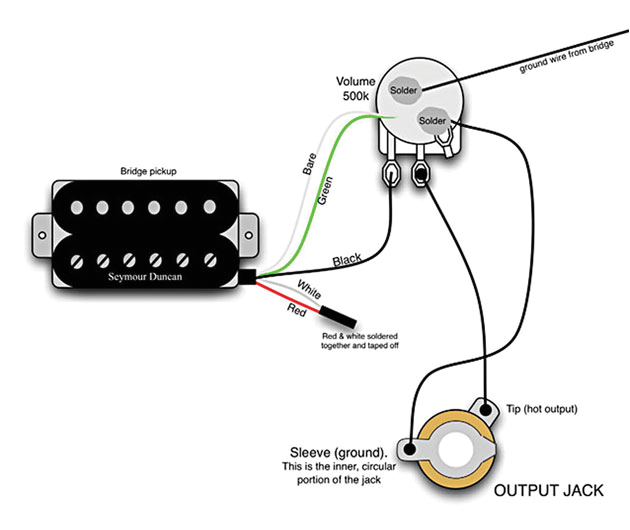 ground wire from bridge

Volume
500k

Solder

Solder

Bridge pickup

Seymour Duncan

Bare

Green

Black

White

Red

Red & white soldered together and taped off

Tip (hot output)

Sleeve (ground).
This is the inner, circular portion of the jack

OUTPUT JACK