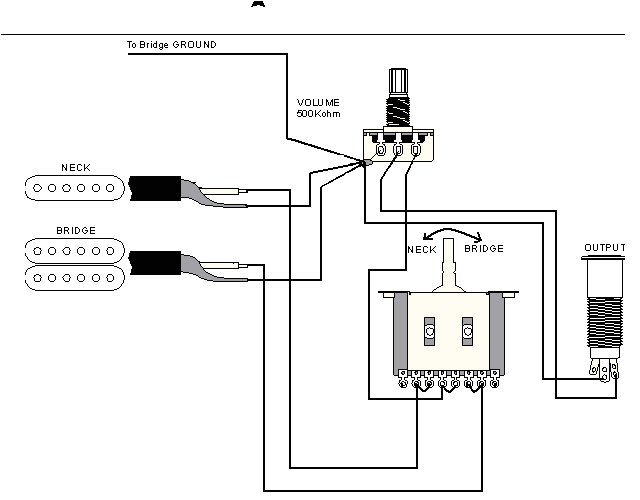 To Bridge GROUND

VOLUME
500Kohm

NECK

BRIDGE

NECK BRIDGE

OUTPUT