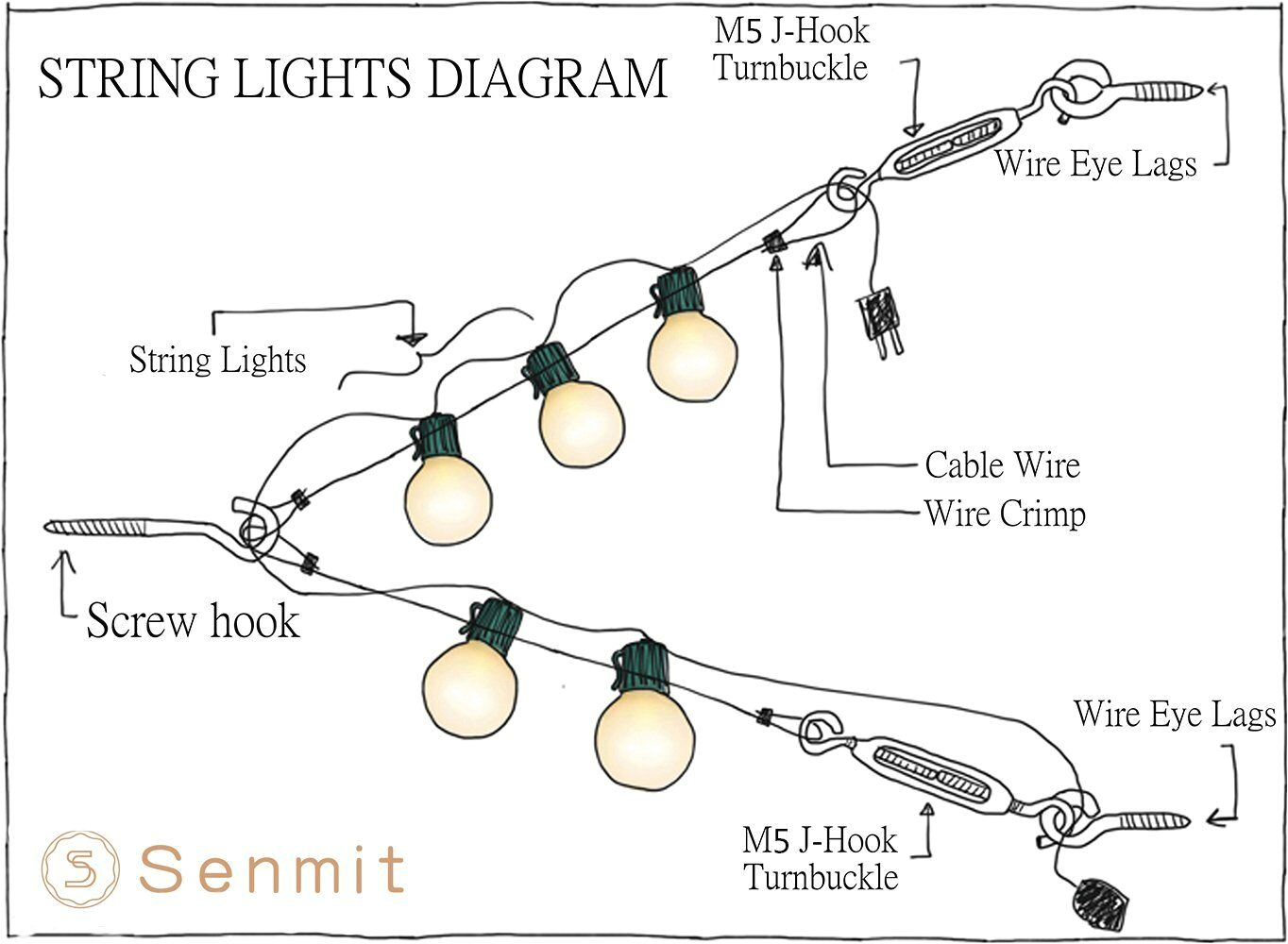 STRING LIGHTS DIAGRAM

M5 J-Hook Turnbuckle

Wire Eye Lags

String Lights

Cable Wire

Wire Crimp

Screw hook

Wire Eye Lags

M5 J-Hook Turnbuckle

S Senmit