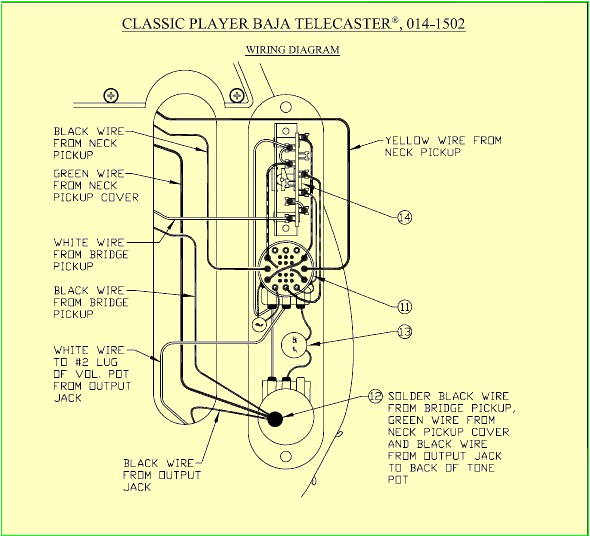 CLASSIC PLAYER BAJA TELECASTER®, 014-1502

WIRING DIAGRAM

BLACK WIRE FROM NECK PICKUP

GREEN WIRE FROM NECK PICKUP COVER

WHITE WIRE FROM BRIDGE PICKUP

BLACK WIRE FROM BRIDGE PICKUP

WHITE WIRE TO #2 LUG OF VOL. POT FROM OUTPUT JACK

BLACK WIRE FROM OUTPUT JACK

YELLOW WIRE FROM NECK PICKUP

14

11

13

12

SOLDER BLACK WIRE FROM BRIDGE PICKUP, GREEN WIRE FROM NECK PICKUP COVER AND BLACK WIRE FROM OUTPUT JACK TO BACK OF TONE POT