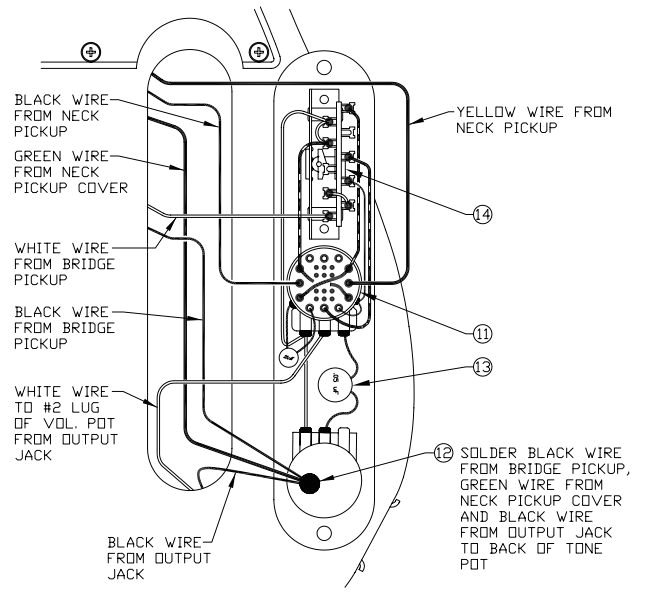 BLACK WIRE FROM NECK PICKUP

GREEN WIRE FROM NECK PICKUP COVER

WHITE WIRE FROM BRIDGE PICKUP

BLACK WIRE FROM BRIDGE PICKUP

WHITE WIRE TO #2 LUG OF VOL. POT FROM OUTPUT JACK

BLACK WIRE FROM OUTPUT JACK

YELLOW WIRE FROM NECK PICKUP

14

11

13

12 SOLDER BLACK WIRE FROM BRIDGE PICKUP, GREEN WIRE FROM NECK PICKUP COVER AND BLACK WIRE FROM OUTPUT JACK TO BACK OF TONE POT