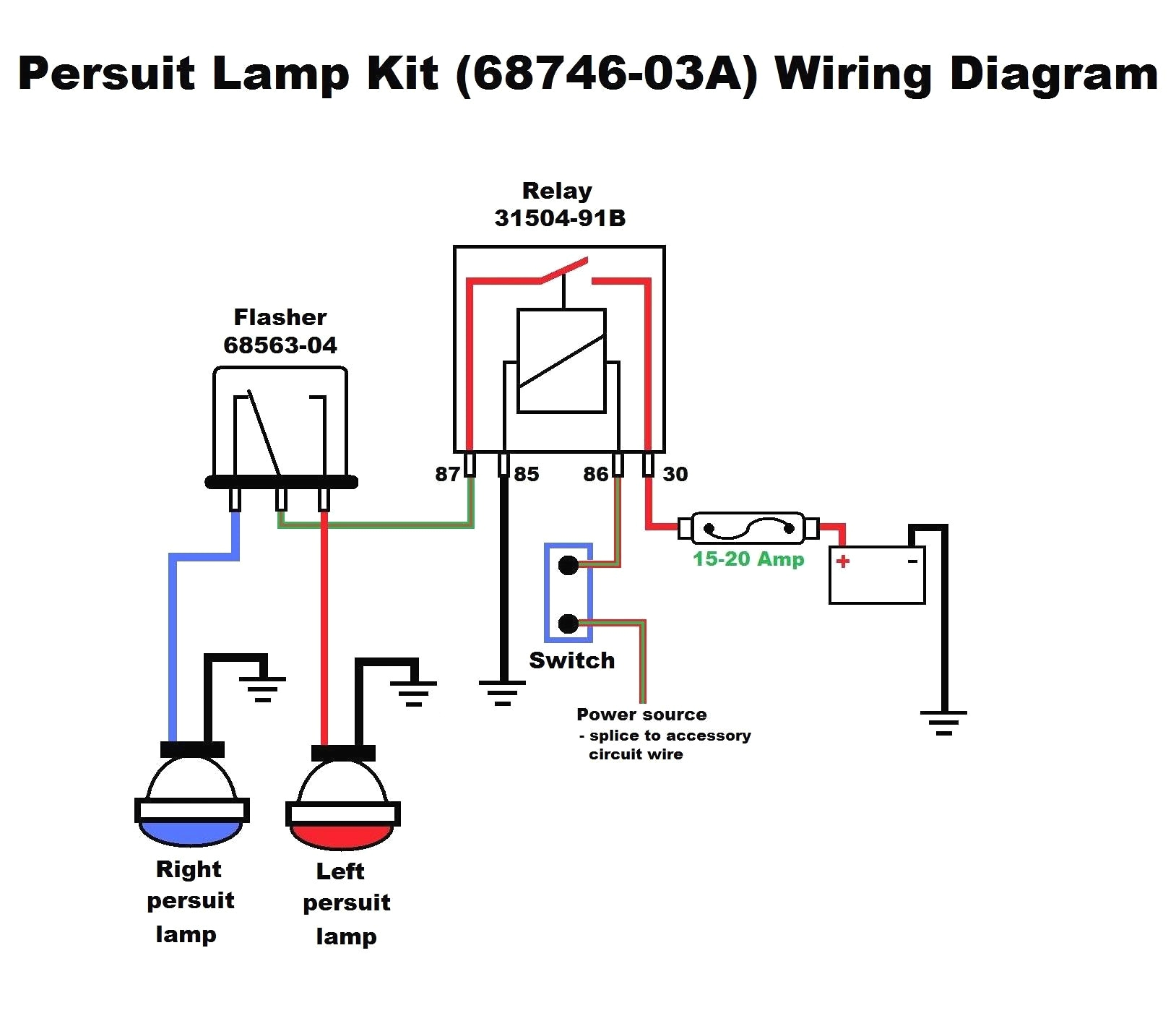 Persuit Lamp Kit (68746-03A) Wiring Diagram

Relay
31504-91B

Flasher
68563-04

87
85
86
30

15-20 Amp

+
-

Switch

Power source
- splice to accessory circuit wire

Right persuit lamp

Left persuit lamp