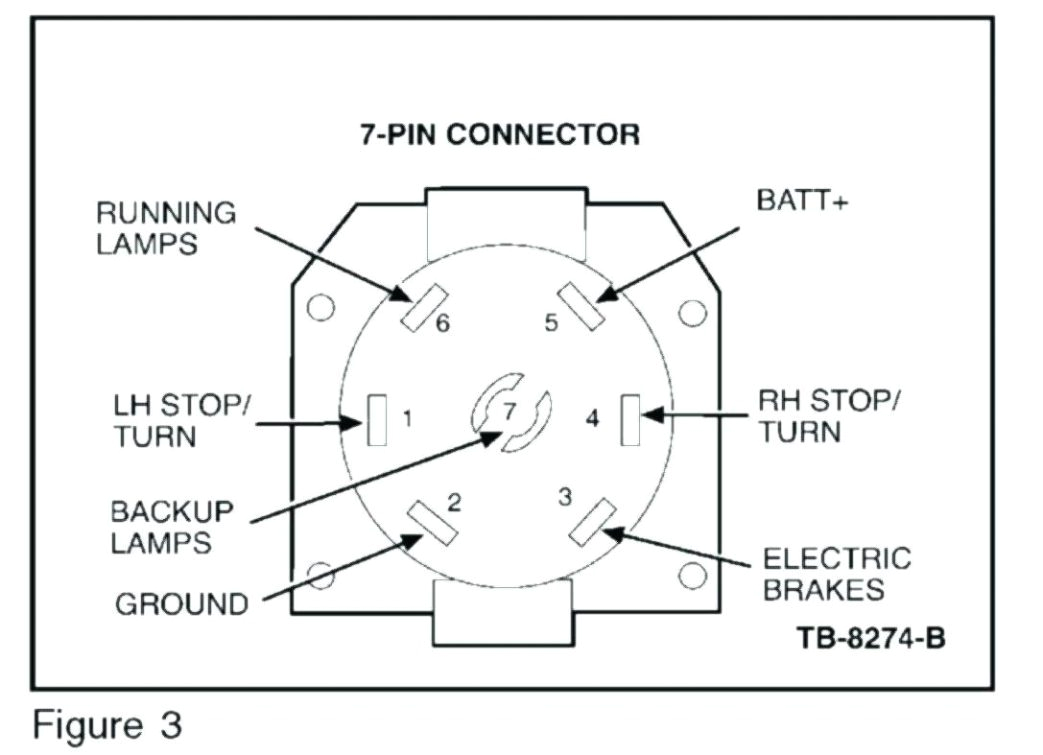 7-PIN CONNECTOR

RUNNING LAMPS

BATT+

6

5

LH STOP/ TURN

1

7

4

RH STOP/ TURN

BACKUP LAMPS

2

3

GROUND

ELECTRIC BRAKES

TB-8274-B

Figure 3