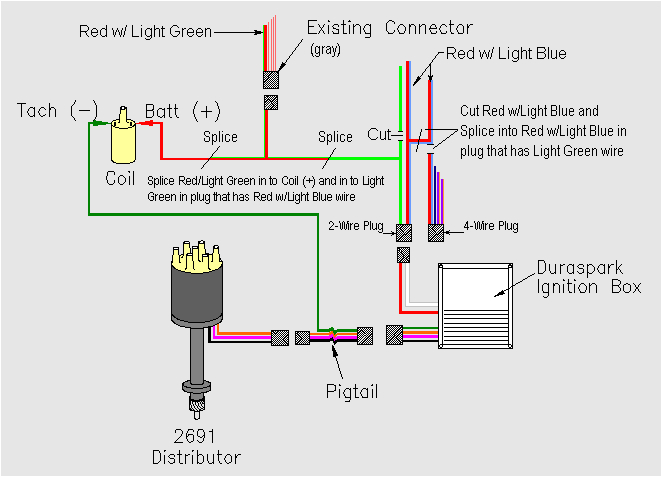 Red w/ Light Green

Existing Connector
(gray)

Red w/ Light Blue

Tach (−)

Batt (+)

Splice

Splice

Cut

Cut Red w/Light Blue and Splice into Red w/Light Blue in plug that has Light Green wire

Coil

Splice Red/Light Green in to Coil (+) and in to Light Green in plug that has Red w/Light Blue wire

2-Wire Plug

4-Wire Plug

Duraspark Ignition Box

Pigtail

2691 Distributor