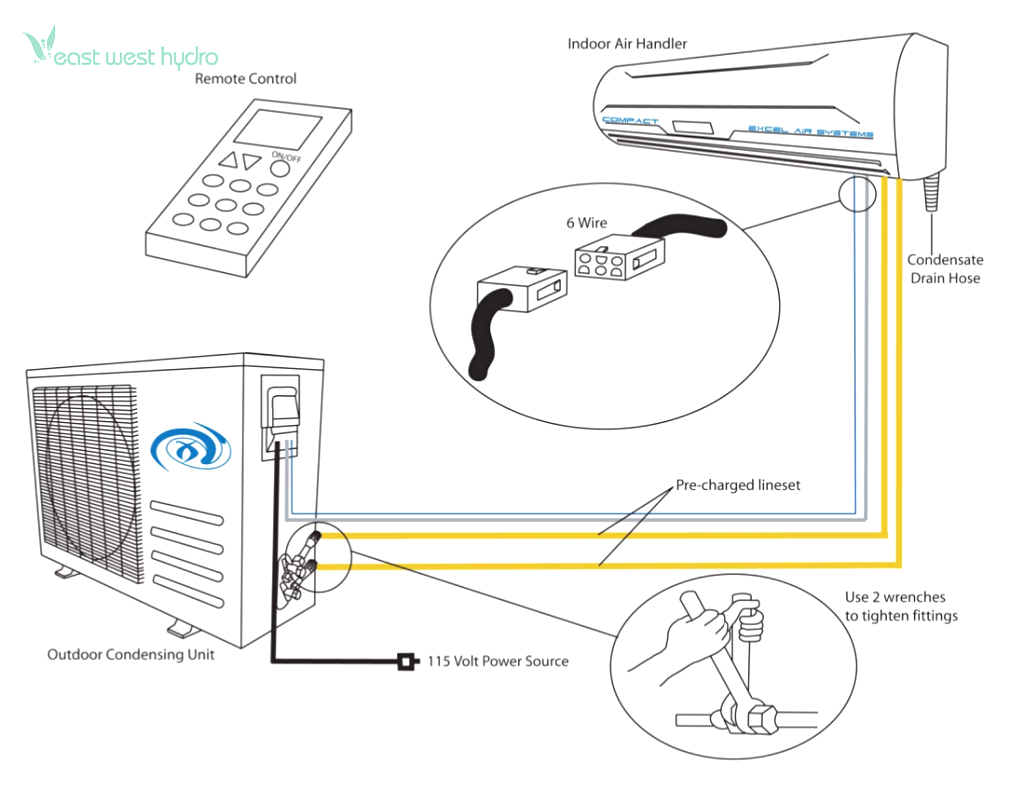 east west hydro

Remote Control

ON/OFF

Indoor Air Handler

COMPACT

EXCEL AIR SYSTEMS

6 Wire

Condensate Drain Hose

Pre-charged lineset

Use 2 wrenches to tighten fittings

Outdoor Condensing Unit

115 Volt Power Source