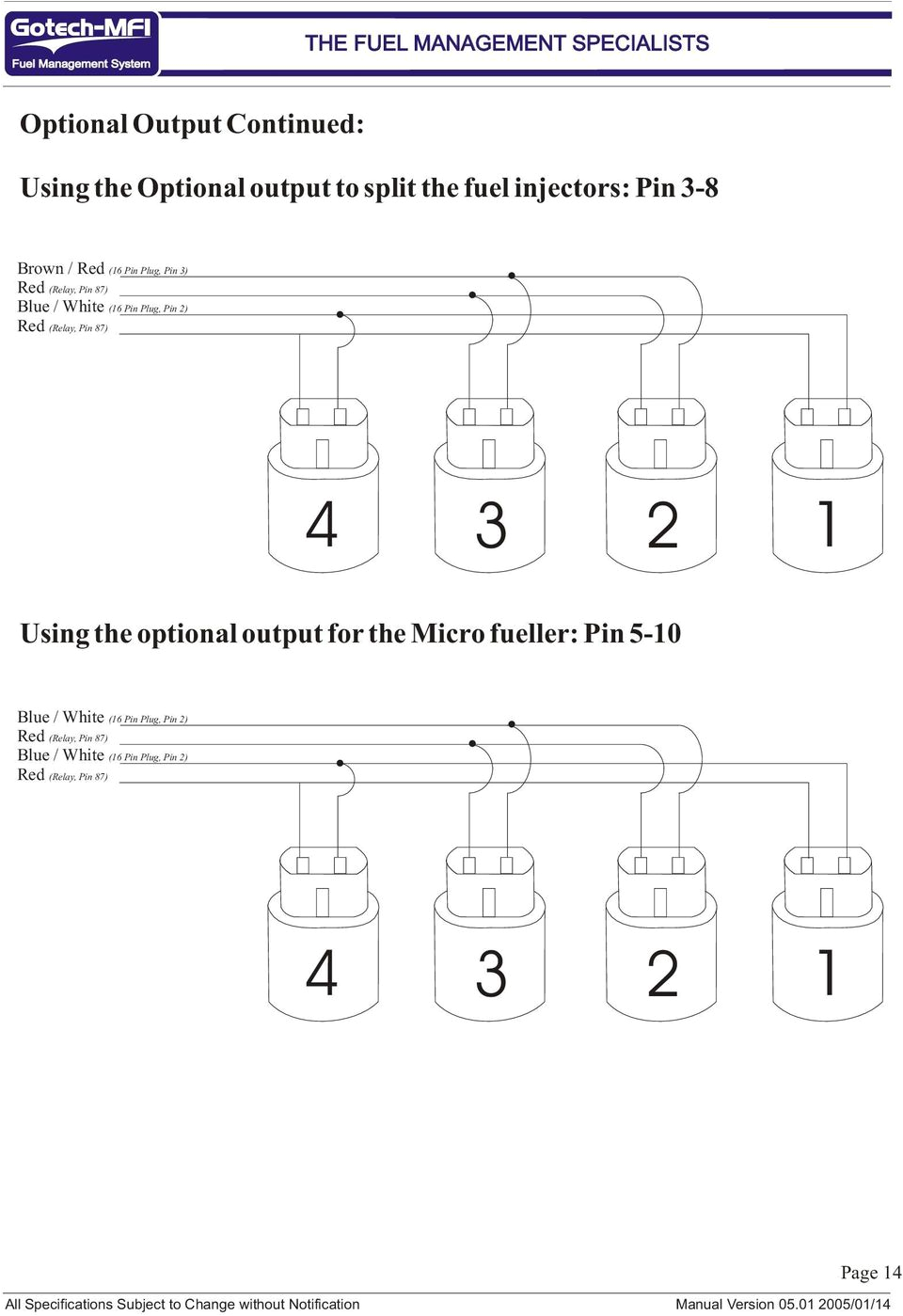 Gotech-MFI
Fuel Management System

THE FUEL MANAGEMENT SPECIALISTS

Optional Output Continued:

Using the Optional output to split the fuel injectors: Pin 3-8

Brown / Red (16 Pin Plug, Pin 3)
Red (Relay, Pin 87)
Blue / White (16 Pin Plug, Pin 2)
Red (Relay, Pin 87)

4 3 2 1

Using the optional output for the Micro fueller: Pin 5-10

Blue / White (16 Pin Plug, Pin 2)
Red (Relay, Pin 87)
Blue / White (16 Pin Plug, Pin 2)
Red (Relay, Pin 87)

4 3 2 1

Page 14

All Specifications Subject to Change without Notification

Manual Version 05.01 2005/01/14