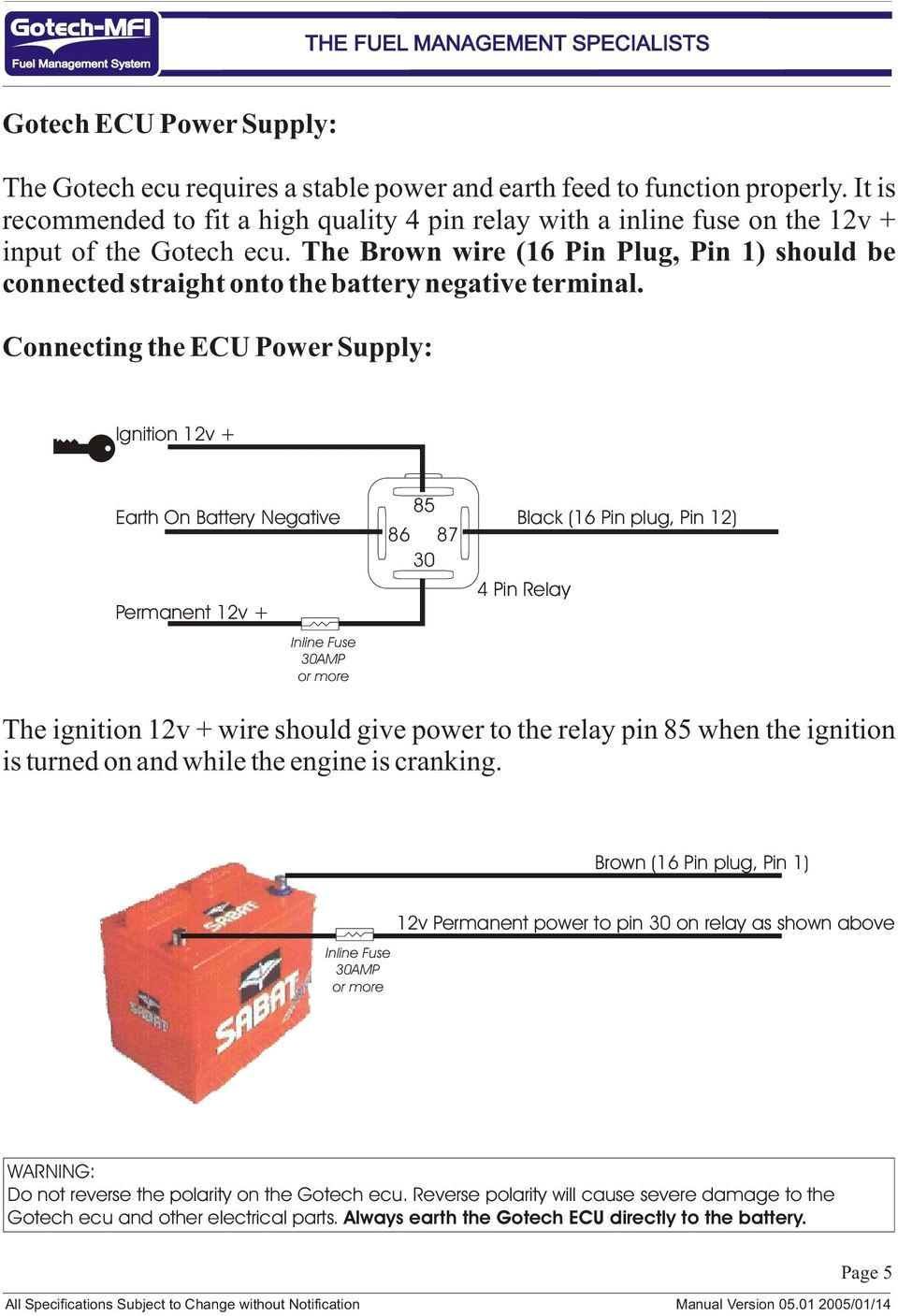 Gotech-MFI
Fuel Management System

THE FUEL MANAGEMENT SPECIALISTS

Gotech ECU Power Supply:

The Gotech ecu requires a stable power and earth feed to function properly. It is recommended to fit a high quality 4 pin relay with a inline fuse on the 12v + input of the Gotech ecu. The Brown wire (16 Pin Plug, Pin 1) should be connected straight onto the battery negative terminal.

Connecting the ECU Power Supply:

Ignition 12v +

Earth On Battery Negative

85
86 87
30

Black (16 Pin plug, Pin 12)

4 Pin Relay

Permanent 12v +

Inline Fuse
30AMP
or more

The ignition 12v + wire should give power to the relay pin 85 when the ignition is turned on and while the engine is cranking.

Brown (16 Pin plug, Pin 1)

12v Permanent power to pin 30 on relay as shown above

Inline Fuse
30AMP
or more

SABAT
SABAT
SABAT

WARNING:
Do not reverse the polarity on the Gotech ecu. Reverse polarity will cause severe damage to the Gotech ecu and other electrical parts. Always earth the Gotech ECU directly to the battery.

Page 5

All Specifications Subject to Change without Notification

Manual Version 05.01 2005/01/14