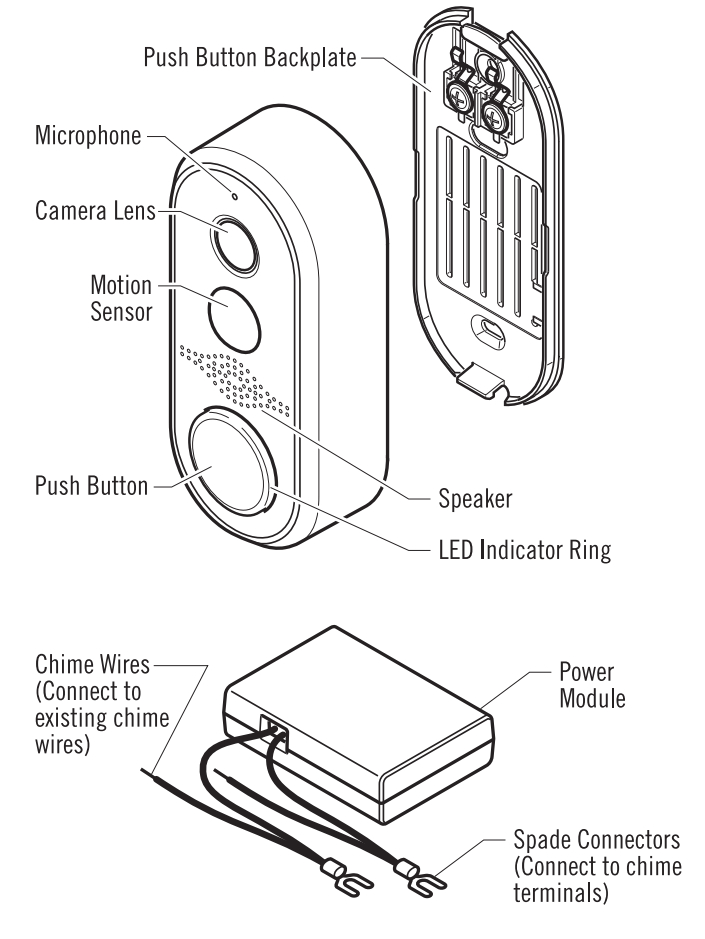 Push Button Backplate

Microphone

Camera Lens

Motion Sensor

Push Button

Speaker

LED Indicator Ring

Chime Wires (Connect to existing chime wires)

Power Module

Spade Connectors (Connect to chime terminals)