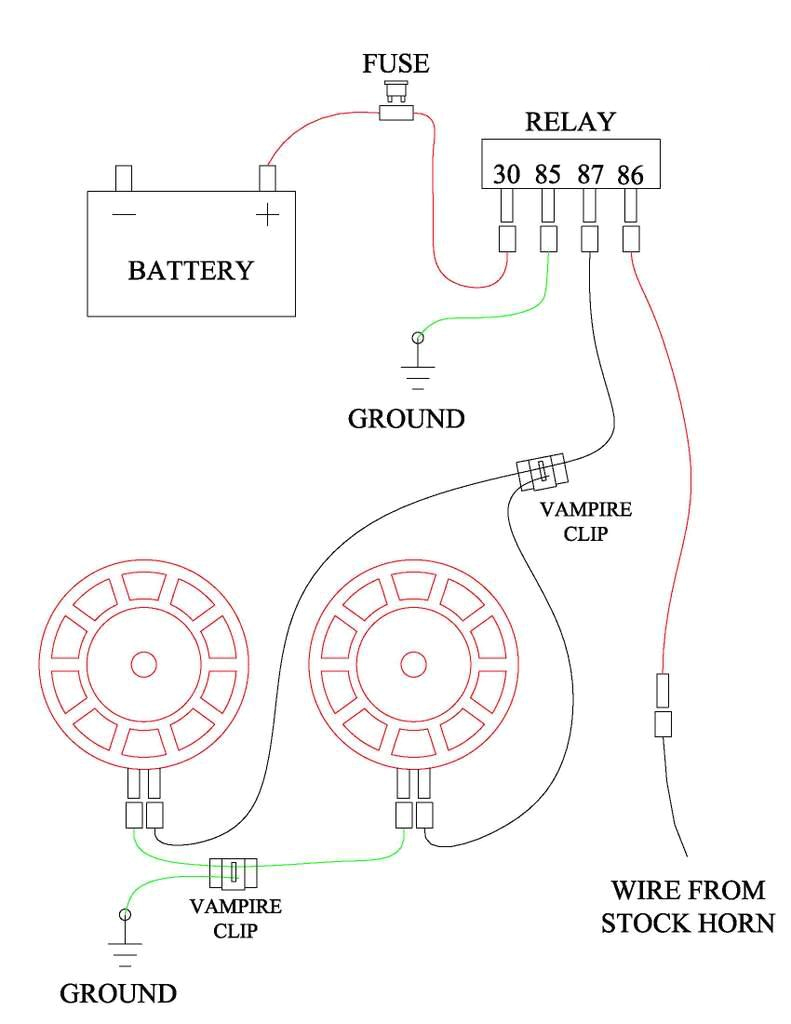 FUSE

RELAY

30 85 87 86

− +

BATTERY

GROUND

VAMPIRE CLIP

VAMPIRE CLIP

GROUND

WIRE FROM STOCK HORN