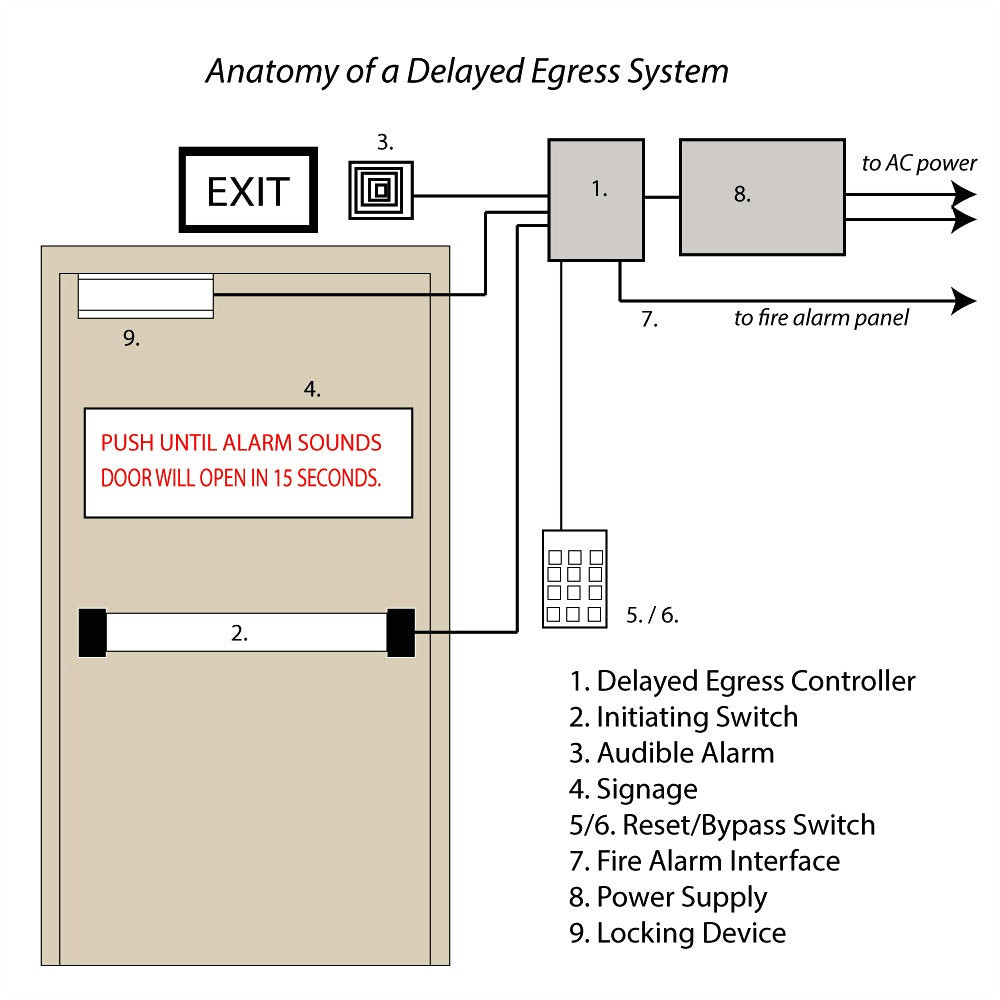 Anatomy of a Delayed Egress System

EXIT

3.

1.

8.

to AC power

7.

to fire alarm panel

9.

4.

PUSH UNTIL ALARM SOUNDS
DOOR WILL OPEN IN 15 SECONDS.

2.

5. / 6.

1. Delayed Egress Controller
2. Initiating Switch
3. Audible Alarm
4. Signage
5/6. Reset/Bypass Switch
7. Fire Alarm Interface
8. Power Supply
9. Locking Device