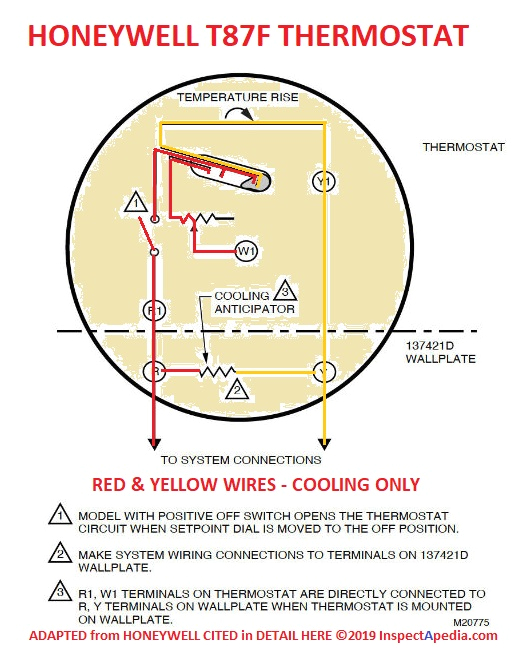 HONEYWELL T87F THERMOSTAT

TEMPERATURE RISE

THERMOSTAT

Y1

1

W1

COOLING ANTICIPATOR 3

R1

137421D WALLPLATE

R

2

Y

TO SYSTEM CONNECTIONS

RED & YELLOW WIRES - COOLING ONLY

1 MODEL WITH POSITIVE OFF SWITCH OPENS THE THERMOSTAT CIRCUIT WHEN SETPOINT DIAL IS MOVED TO THE OFF POSITION.

2 MAKE SYSTEM WIRING CONNECTIONS TO TERMINALS ON 137421D WALLPLATE.

3 R1, W1 TERMINALS ON THERMOSTAT ARE DIRECTLY CONNECTED TO R, Y TERMINALS ON WALLPLATE WHEN THERMOSTAT IS MOUNTED ON WALLPLATE.

M20775

ADAPTED from HONEYWELL CITED in DETAIL HERE ©2019 InspectApedia.com