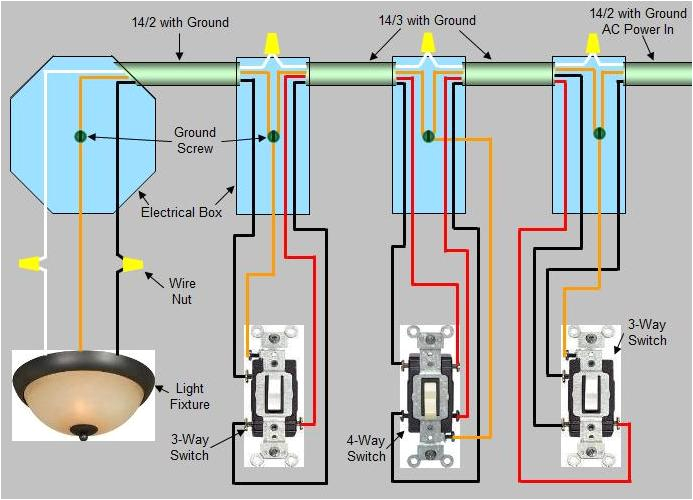 14/2 with Ground

14/3 with Ground

14/2 with Ground
AC Power In

Ground Screw

Electrical Box

Wire Nut

Light Fixture

3-Way Switch

4-Way Switch

3-Way Switch