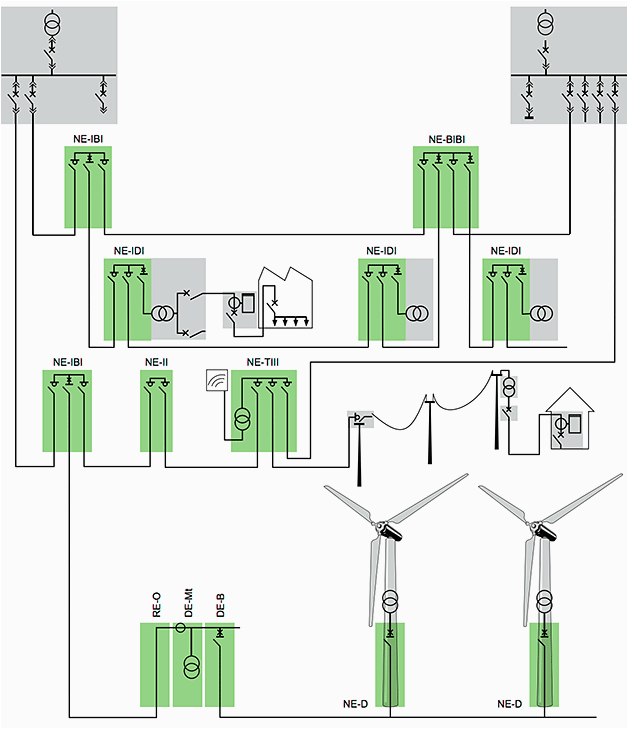 NE-IBI

NE-BIBI

NE-IDI

NE-IDI

NE-IDI

NE-IBI

NE-II

NE-TIII

RE-O

DE-Mt

DE-B

NE-D

NE-D