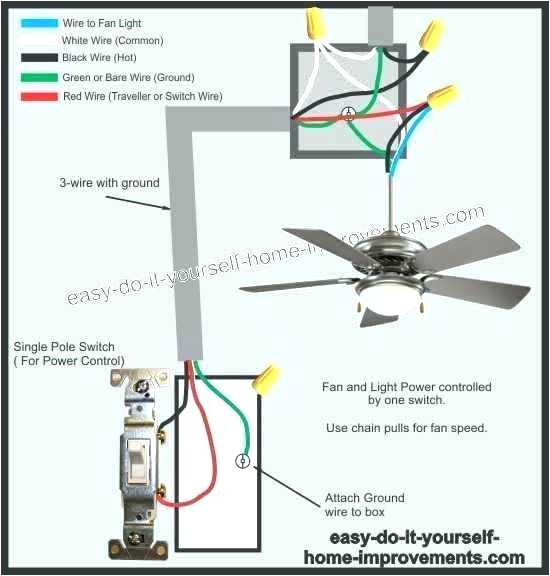 Wire to Fan Light
White Wire (Common)
Black Wire (Hot)
Green or Bare Wire (Ground)
Red Wire (Traveller or Switch Wire)

3-wire with ground

easy-do-it-yourself-home-improvements.com

Single Pole Switch
( For Power Control)

Fan and Light Power controlled by one switch.

Use chain pulls for fan speed.

Attach Ground wire to box

easy-do-it-yourself-home-improvements.com